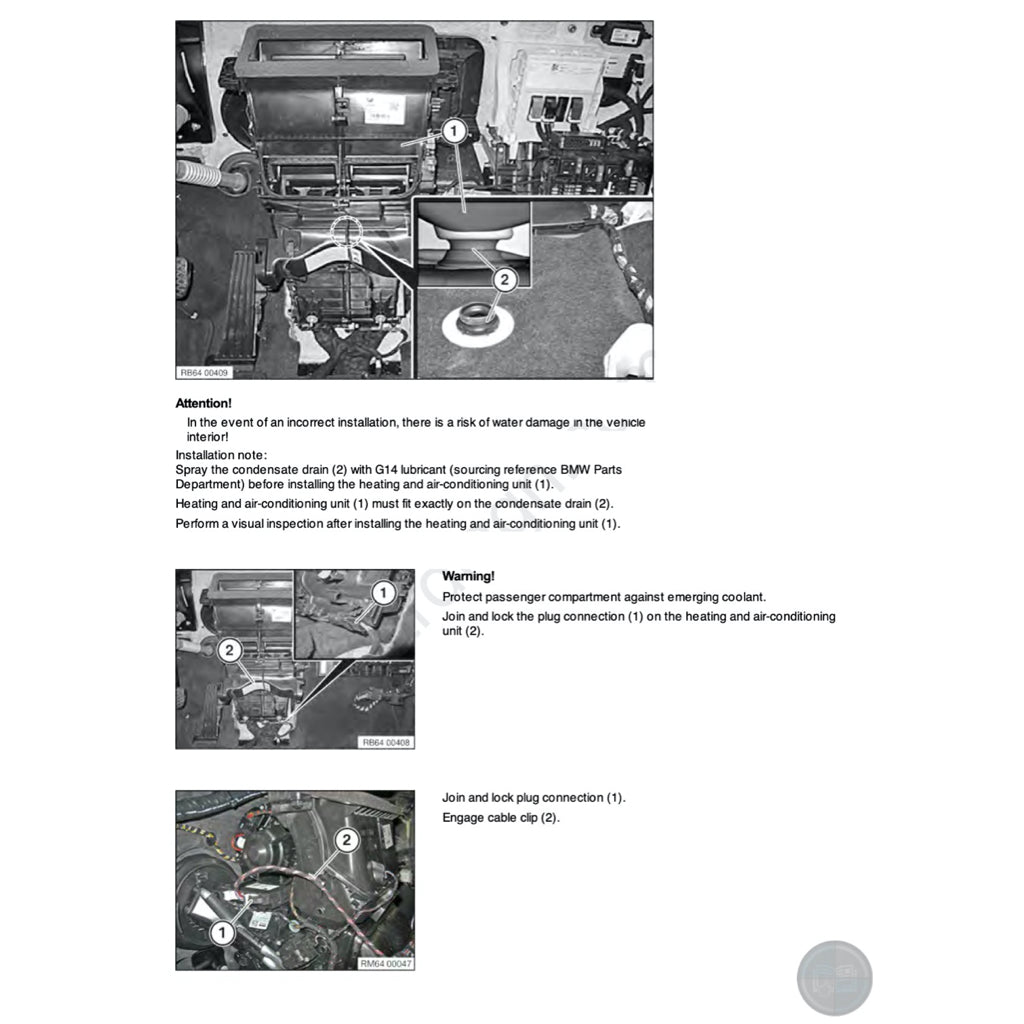 1

2

RB64 00409

**Attention!**
In the event of an incorrect installation, there is a risk of water damage in the vehicle interior!

Installation note:
Spray the condensate drain (2) with G14 lubricant (sourcing reference BMW Parts Department) before installing the heating and air-conditioning unit (1).

Heating and air-conditioning unit (1) must fit exactly on the condensate drain (2).

Perform a visual inspection after installing the heating and air-conditioning unit (1).

1

2

RB64 00408

**Warning!**
Protect passenger compartment against emerging coolant.

Join and lock the plug connection (1) on the heating and air-conditioning unit (2).

2

1

RM64 00047

Join and lock plug connection (1).

Engage cable clip (2).