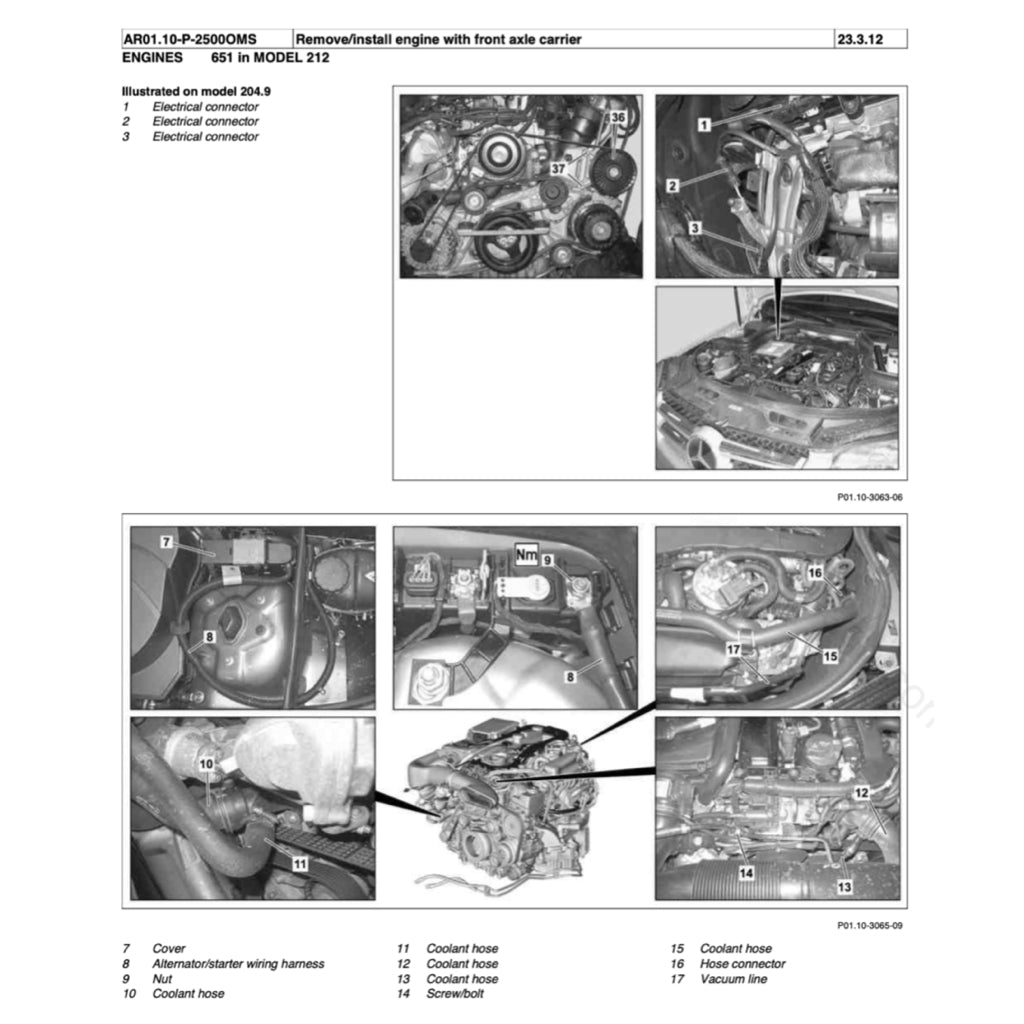 | AR01.10-P-2500OMS | Remove/install engine with front axle carrier | 23.3.12 |
|---|---|---|

ENGINES 651 in MODEL 212

Illustrated on model 204.9
1 Electrical connector
2 Electrical connector
3 Electrical connector

36
37
1
2
3

P01.10-3063-06

7
8
Nm
9
8
16
15
17
10
11
12
14
13

P01.10-3065-09

7 Cover
8 Alternator/starter wiring harness
9 Nut
10 Coolant hose

11 Coolant hose
12 Coolant hose
13 Coolant hose
14 Screw/bolt

15 Coolant hose
16 Hose connector
17 Vacuum line