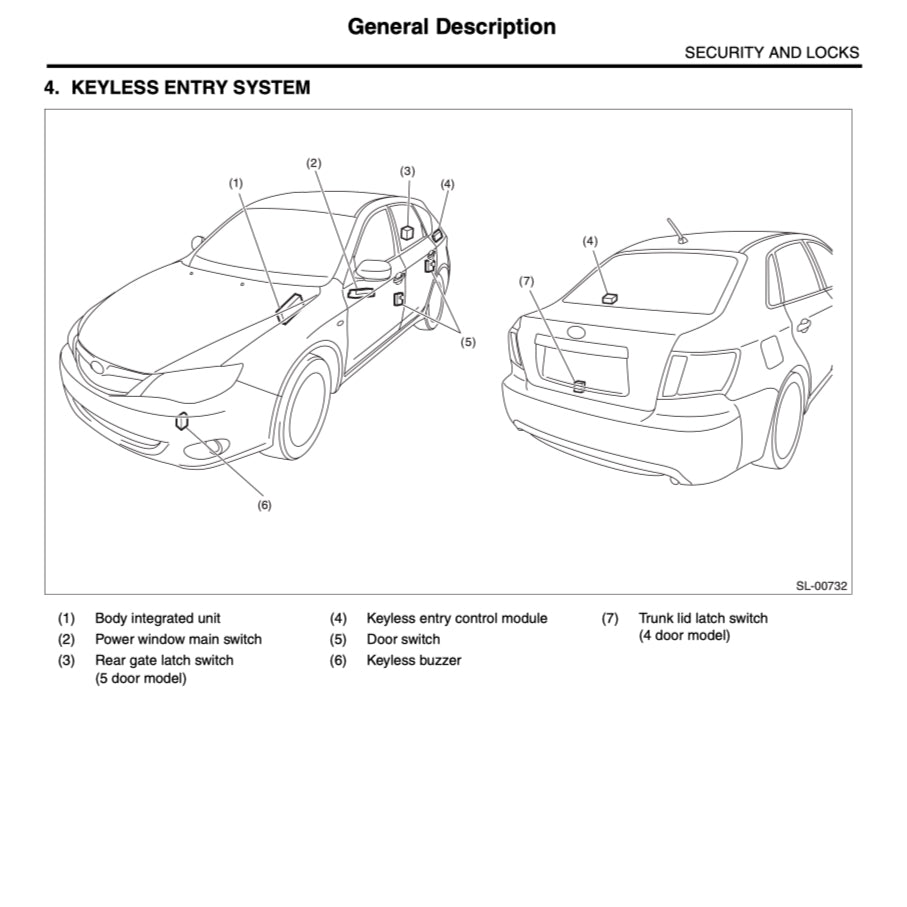 General Description

SECURITY AND LOCKS

4. KEYLESS ENTRY SYSTEM

(1)
(2)
(3)
(4)
(5)
(6)
(4)
(7)

SL-00732

(1) Body integrated unit
(2) Power window main switch
(3) Rear gate latch switch (5 door model)

(4) Keyless entry control module
(5) Door switch
(6) Keyless buzzer

(7) Trunk lid latch switch (4 door model)