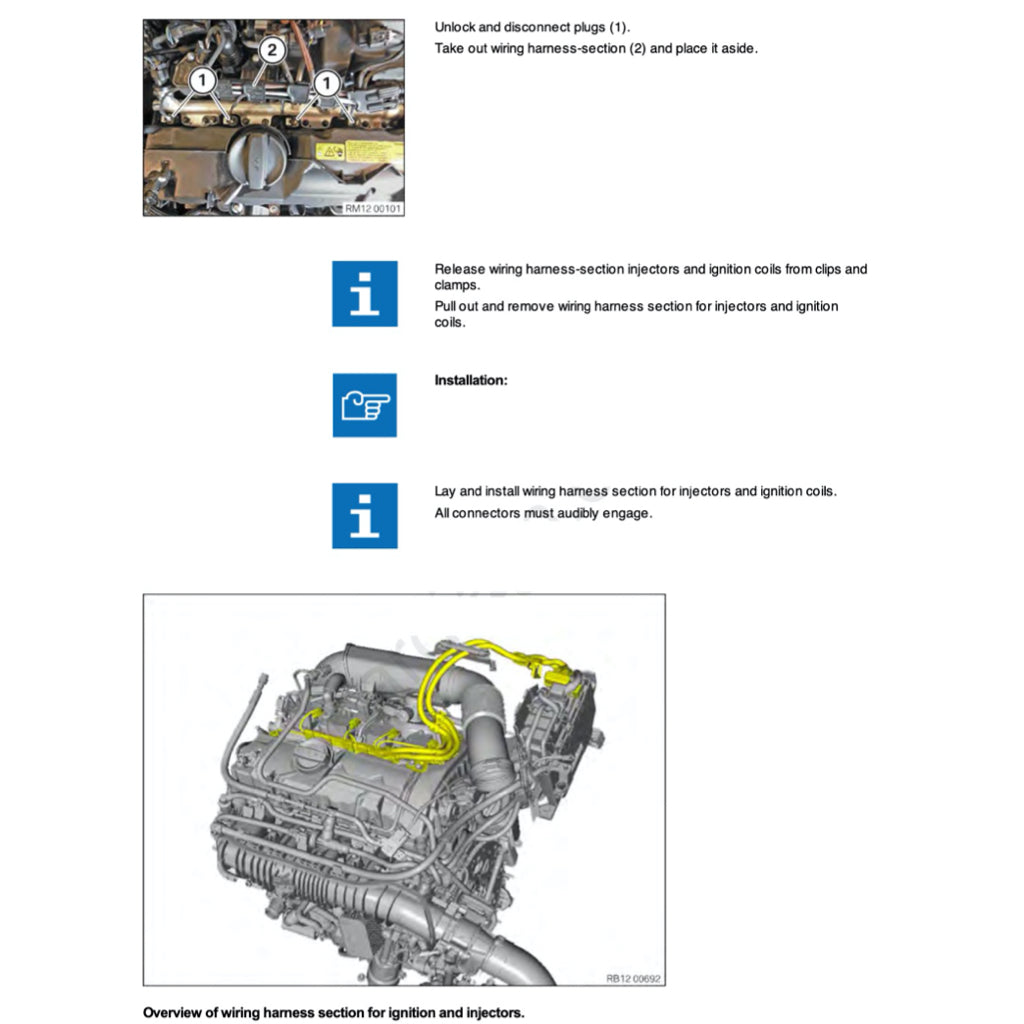 1
2
1
RM12 00101

Unlock and disconnect plugs (1).

Take out wiring harness-section (2) and place it aside.

Release wiring harness-section injectors and ignition coils from clips and clamps.

Pull out and remove wiring harness section for injectors and ignition coils.

Installation:

Lay and install wiring harness section for injectors and ignition coils.

All connectors must audibly engage.

RB12 00692

Overview of wiring harness section for ignition and injectors.