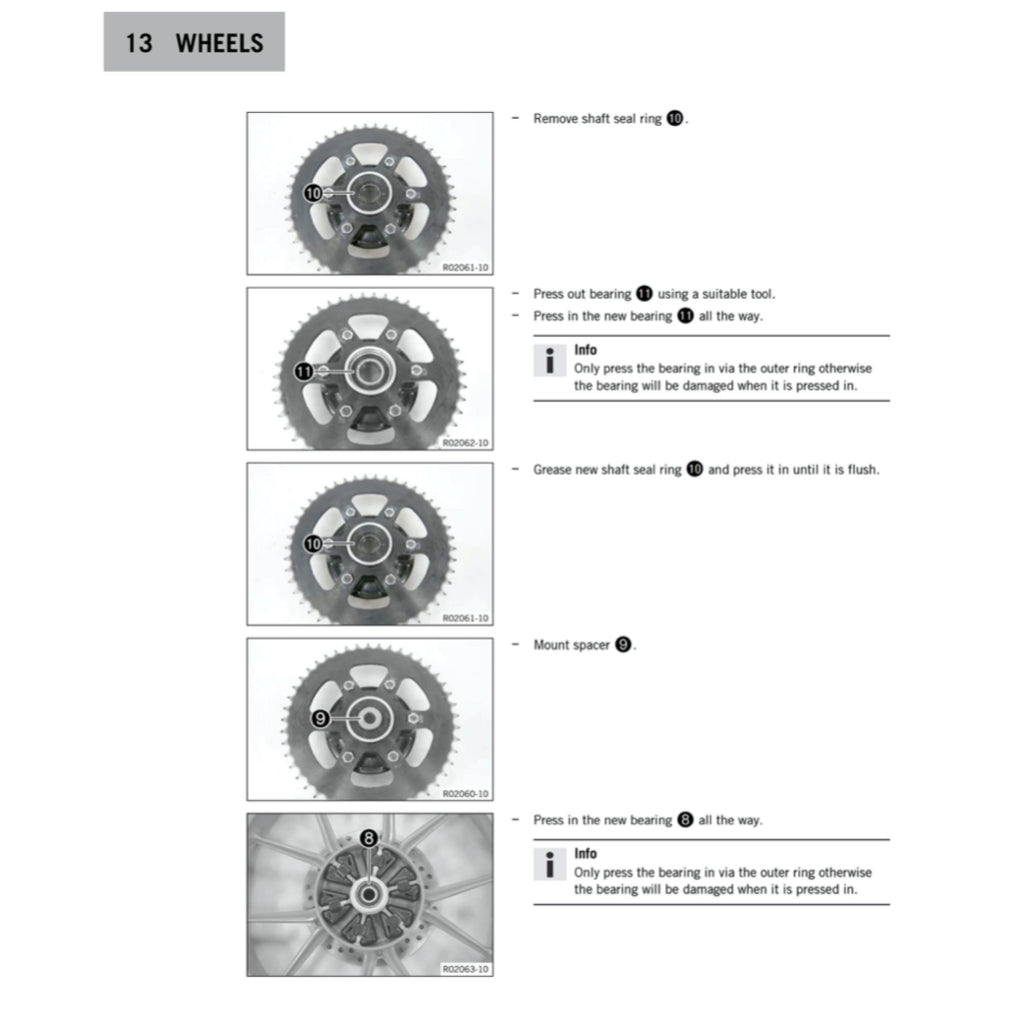 13 WHEELS

10

R02061-10

– Remove shaft seal ring 10.

11

R02062-10

– Press out bearing 11 using a suitable tool.
– Press in the new bearing 11 all the way.

Info
Only press the bearing in via the outer ring otherwise the bearing will be damaged when it is pressed in.

10

R02061-10

– Grease new shaft seal ring 10 and press it in until it is flush.

9

R02060-10

– Mount spacer 9.

8

R02063-10

– Press in the new bearing 8 all the way.

Info
Only press the bearing in via the outer ring otherwise the bearing will be damaged when it is pressed in.