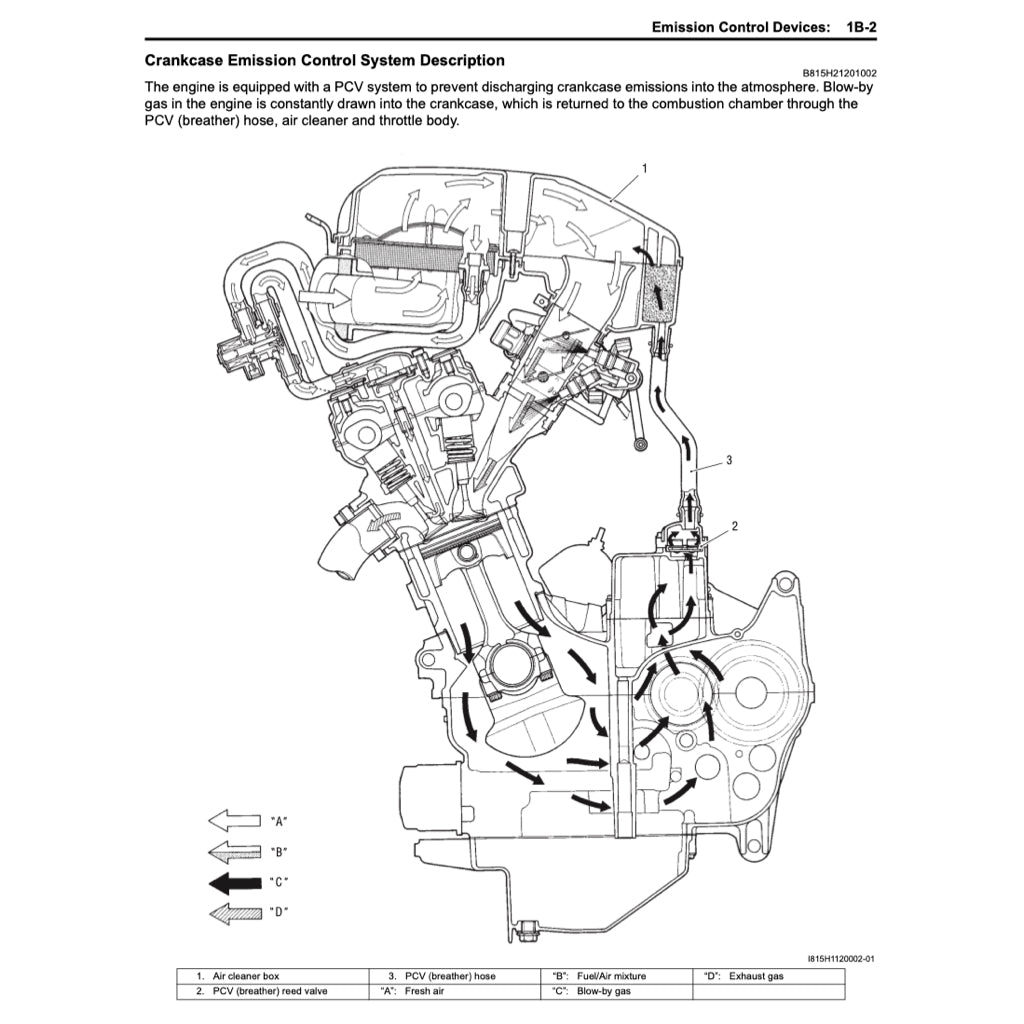 Emission Control Devices: 1B-2

Crankcase Emission Control System Description

B815H21201002

The engine is equipped with a PCV system to prevent discharging crankcase emissions into the atmosphere. Blow-by gas in the engine is constantly drawn into the crankcase, which is returned to the combustion chamber through the PCV (breather) hose, air cleaner and throttle body.

1

3

2

"A"

"B"

"C"

"D"

I815H1120002-01

| 1. Air cleaner box | 3. PCV (breather) hose | "B": Fuel/Air mixture | "D": Exhaust gas |
|---|---|---|---|
| 2. PCV (breather) reed valve | "A": Fresh air | "C": Blow-by gas | |