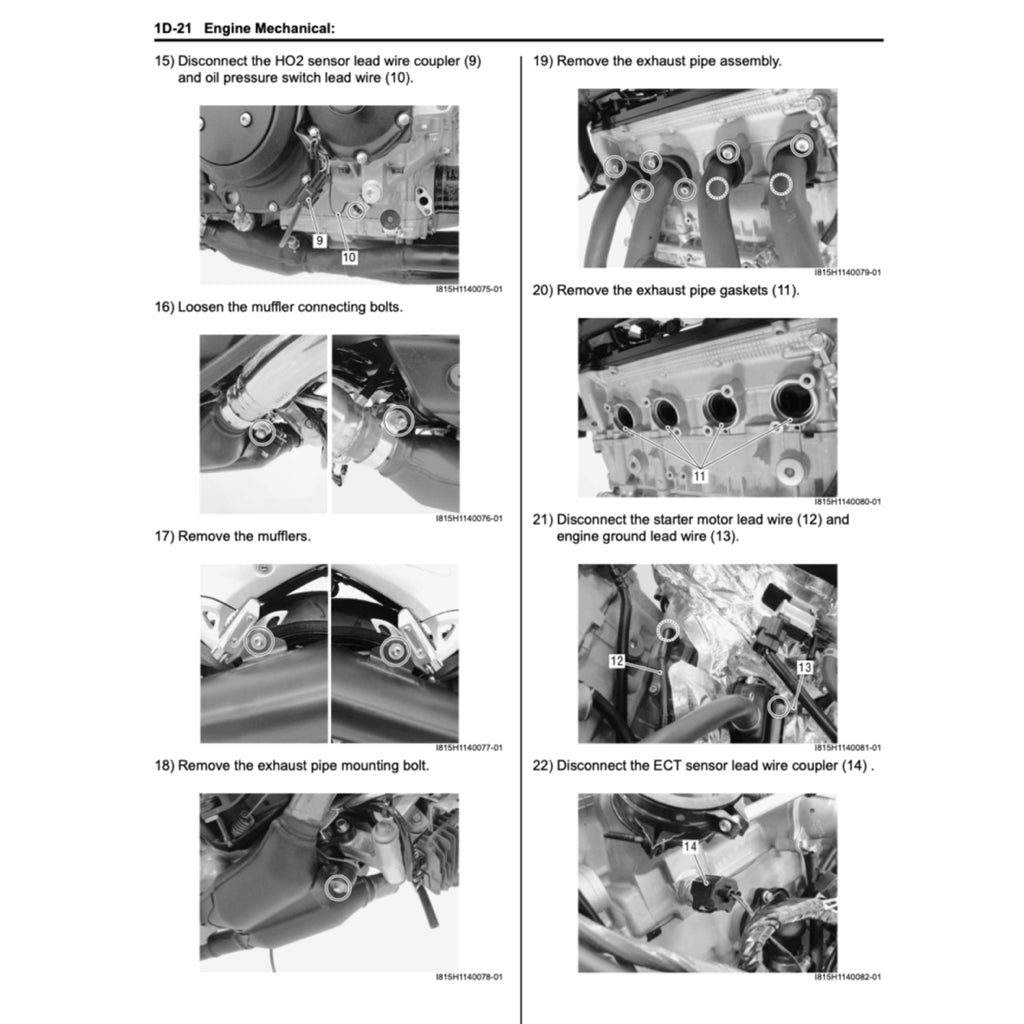 1D-21 Engine Mechanical:

15) Disconnect the HO2 sensor lead wire coupler (9) and oil pressure switch lead wire (10).

9

10

I815H1140075-01

16) Loosen the muffler connecting bolts.

I815H1140076-01

17) Remove the mufflers.

I815H1140077-01

18) Remove the exhaust pipe mounting bolt.

I815H1140078-01

19) Remove the exhaust pipe assembly.

I815H1140079-01

20) Remove the exhaust pipe gaskets (11).

11

I815H1140080-01

21) Disconnect the starter motor lead wire (12) and engine ground lead wire (13).

12

13

I815H1140081-01

22) Disconnect the ECT sensor lead wire coupler (14) .

14

I815H1140082-01