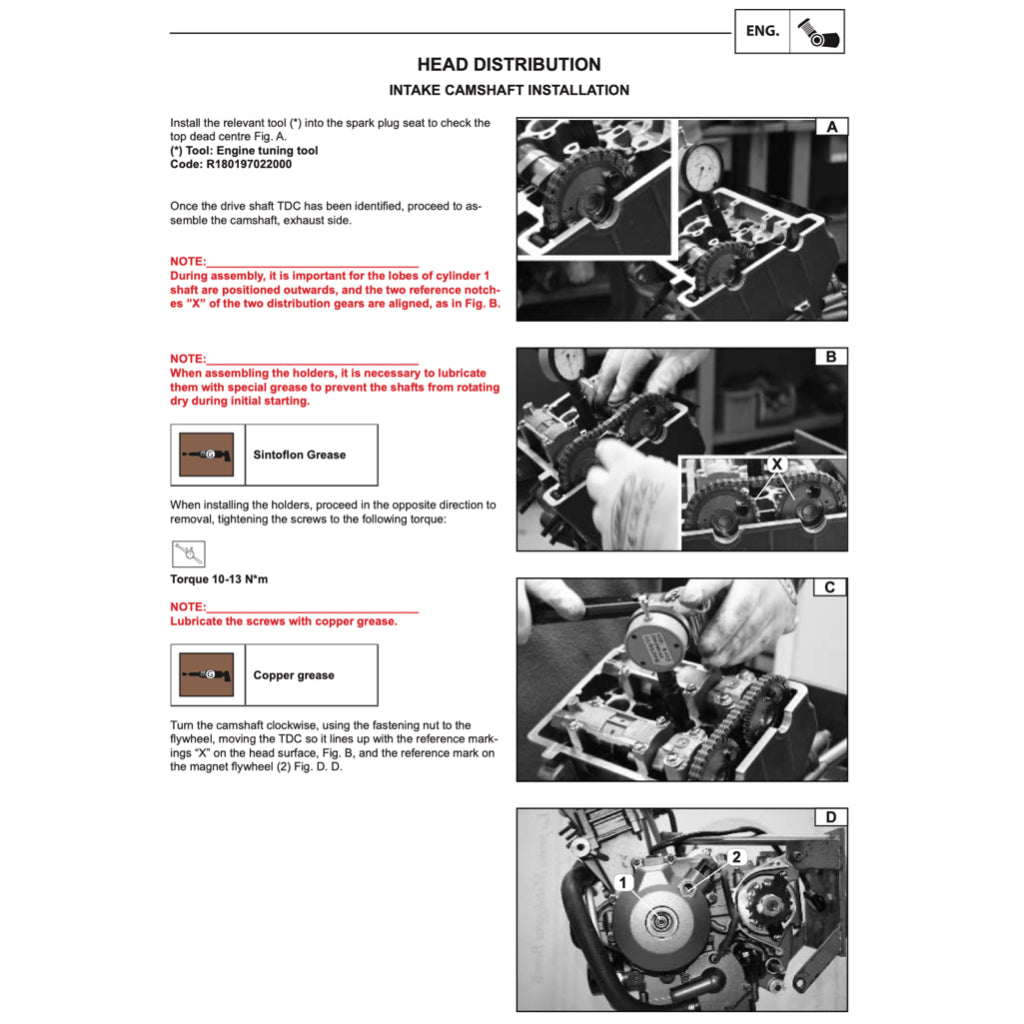 ENG.

HEAD DISTRIBUTION

INTAKE CAMSHAFT INSTALLATION

Install the relevant tool (*) into the spark plug seat to check the top dead centre Fig. A.
(*) Tool: Engine tuning tool
Code: R180197022000

Once the drive shaft TDC has been identified, proceed to assemble the camshaft, exhaust side.

NOTE:
During assembly, it is important for the lobes of cylinder 1 shaft are positioned outwards, and the two reference notches "X" of the two distribution gears are aligned, as in Fig. B.

NOTE:
When assembling the holders, it is necessary to lubricate them with special grease to prevent the shafts from rotating dry during initial starting.

Sintoflon Grease

When installing the holders, proceed in the opposite direction to removal, tightening the screws to the following torque:

Torque 10-13 N*m

NOTE:
Lubricate the screws with copper grease.

Copper grease

Turn the camshaft clockwise, using the fastening nut to the flywheel, moving the TDC so it lines up with the reference markings "X" on the head surface, Fig. B, and the reference mark on the magnet flywheel (2) Fig. D. D.

A

B

X

C

D

1

2