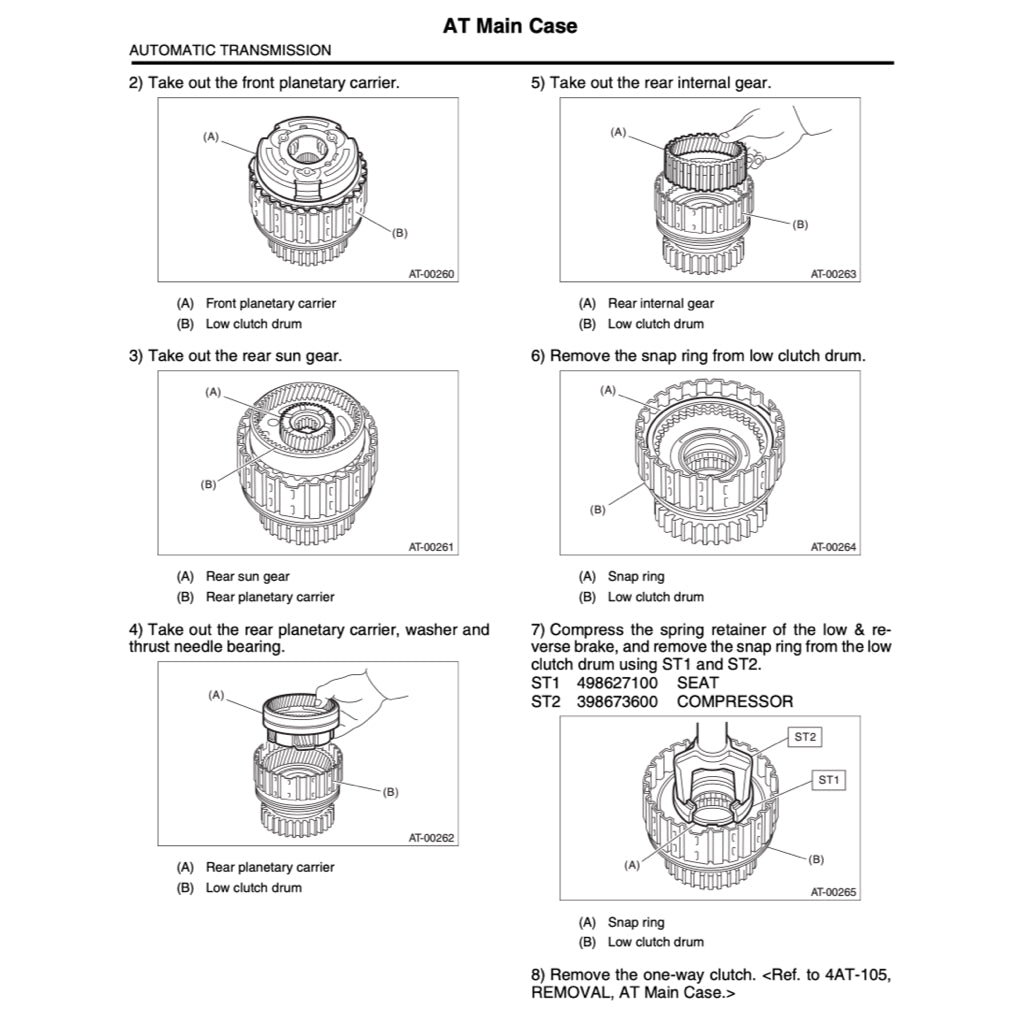 AT Main Case

AUTOMATIC TRANSMISSION

2) Take out the front planetary carrier.

(A)

(B)

AT-00260

(A) Front planetary carrier
(B) Low clutch drum

3) Take out the rear sun gear.

(A)

(B)

AT-00261

(A) Rear sun gear
(B) Rear planetary carrier

4) Take out the rear planetary carrier, washer and thrust needle bearing.

(A)

(B)

AT-00262

(A) Rear planetary carrier
(B) Low clutch drum

5) Take out the rear internal gear.

(A)

(B)

AT-00263

(A) Rear internal gear
(B) Low clutch drum

6) Remove the snap ring from low clutch drum.

(A)

(B)

AT-00264

(A) Snap ring
(B) Low clutch drum

7) Compress the spring retainer of the low & reverse brake, and remove the snap ring from the low clutch drum using ST1 and ST2.
ST1 498627100 SEAT
ST2 398673600 COMPRESSOR

ST2

ST1

(A)

(B)

AT-00265

(A) Snap ring
(B) Low clutch drum

8) Remove the one-way clutch. <Ref. to 4AT-105, REMOVAL, AT Main Case.>