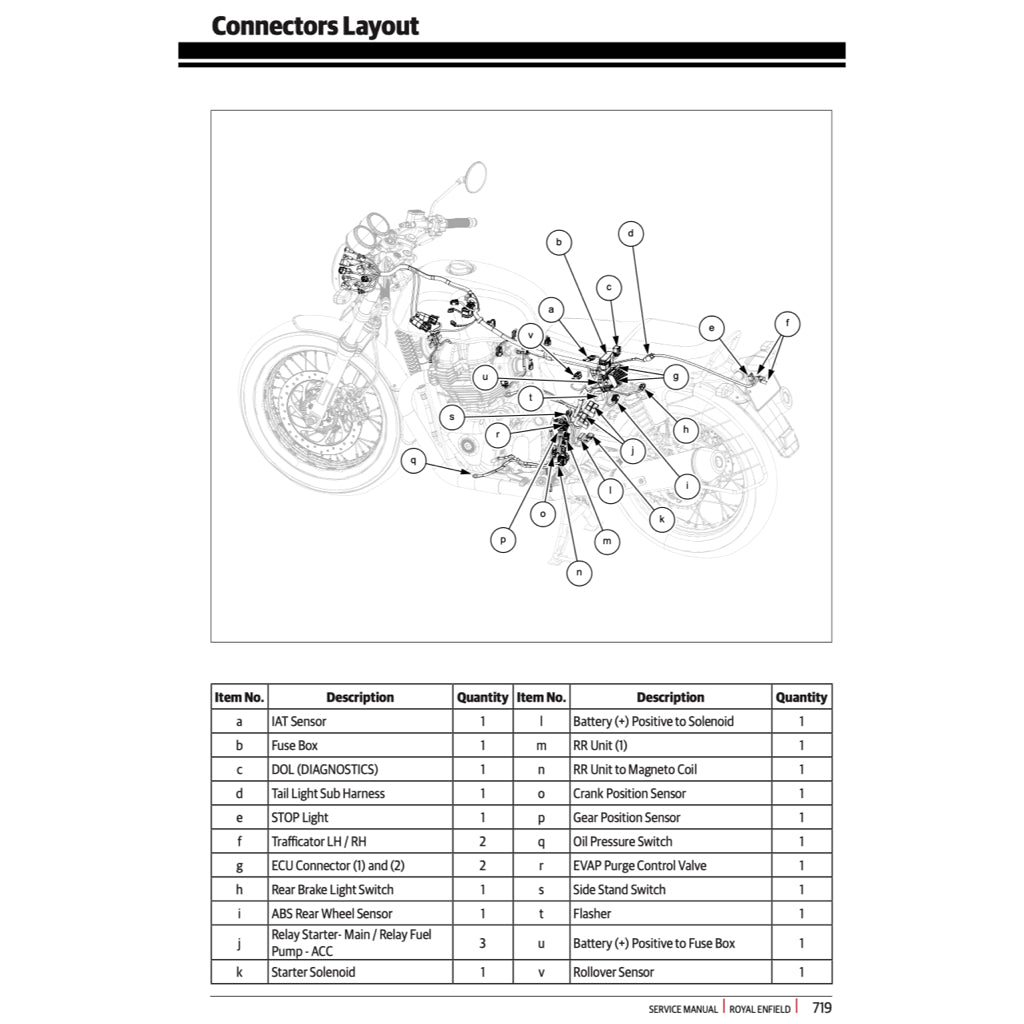 Connectors Layout

b d c a e f v g u t h s r j q i l k o p m n

| Item No. | Description | Quantity | Item No. | Description | Quantity |
|---|---|---|---|---|---|
| a | IAT Sensor | 1 | l | Battery (+) Positive to Solenoid | 1 |
| b | Fuse Box | 1 | m | RR Unit (1) | 1 |
| c | DOL (DIAGNOSTICS) | 1 | n | RR Unit to Magneto Coil | 1 |
| d | Tail Light Sub Harness | 1 | o | Crank Position Sensor | 1 |
| e | STOP Light | 1 | p | Gear Position Sensor | 1 |
| f | Trafficator LH / RH | 2 | q | Oil Pressure Switch | 1 |
| g | ECU Connector (1) and (2) | 2 | r | EVAP Purge Control Valve | 1 |
| h | Rear Brake Light Switch | 1 | s | Side Stand Switch | 1 |
| i | ABS Rear Wheel Sensor | 1 | t | Flasher | 1 |
| j | Relay Starter- Main / Relay Fuel Pump - ACC | 3 | u | Battery (+) Positive to Fuse Box | 1 |
| k | Starter Solenoid | 1 | v | Rollover Sensor | 1 |

SERVICE MANUAL | ROYAL ENFIELD | 719