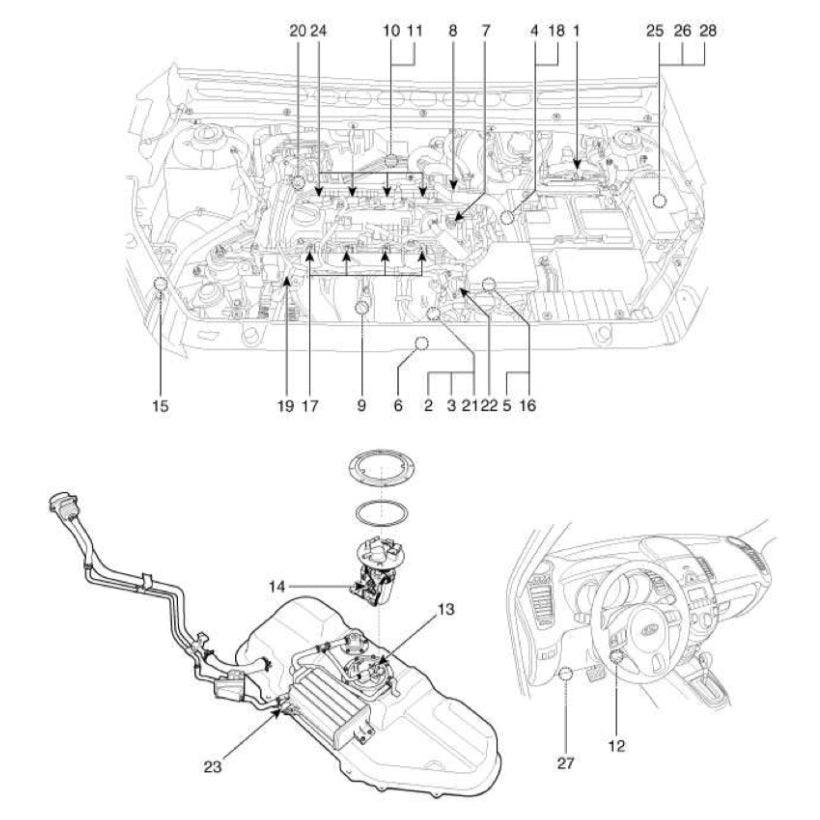 20 24 10 11 8 7 4 18 1 25 26 28

15 19 17 9 6 2 3 21 22 5 16

14

13

23

27 12