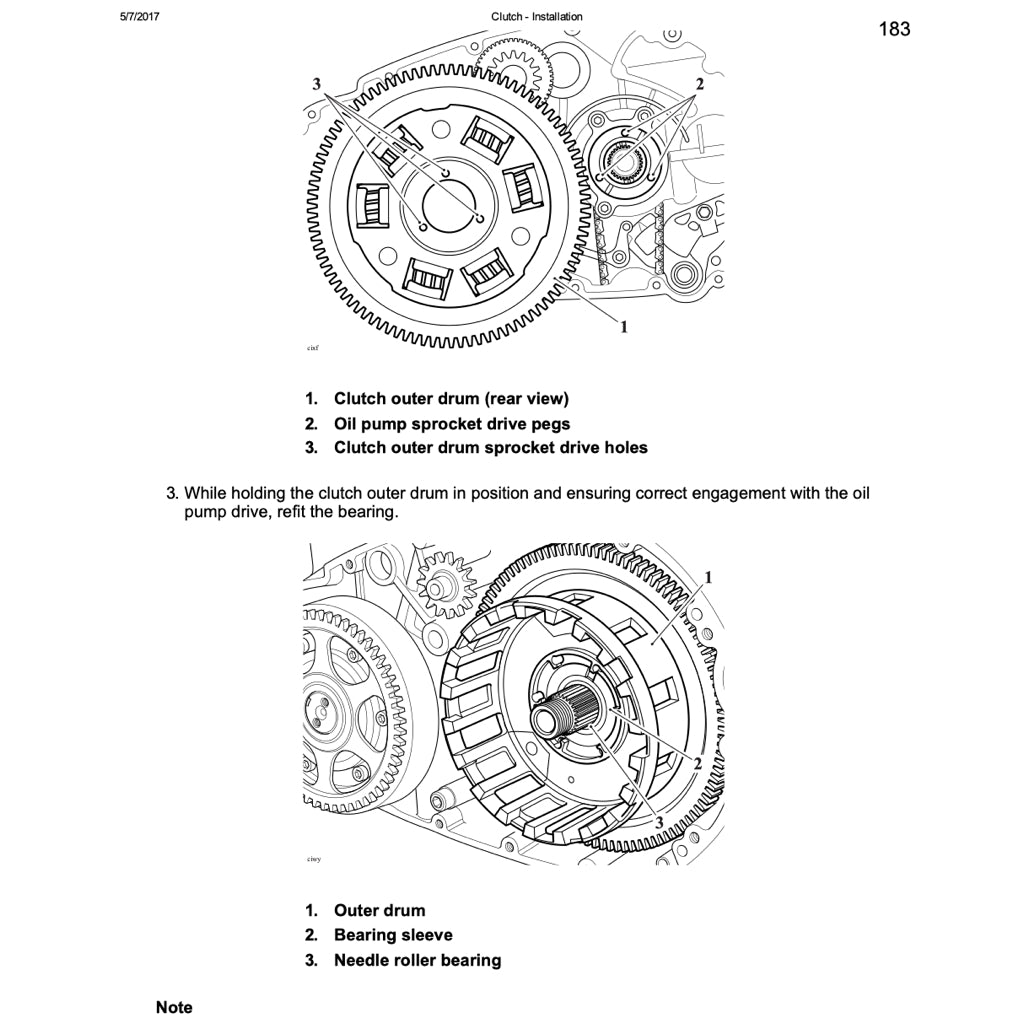 5/7/2017 Clutch - Installation

183

3

2

1

cixf

1. Clutch outer drum (rear view)
2. Oil pump sprocket drive pegs
3. Clutch outer drum sprocket drive holes

3. While holding the clutch outer drum in position and ensuring correct engagement with the oil pump drive, refit the bearing.

1

2

3

cixy

1. Outer drum
2. Bearing sleeve
3. Needle roller bearing

Note