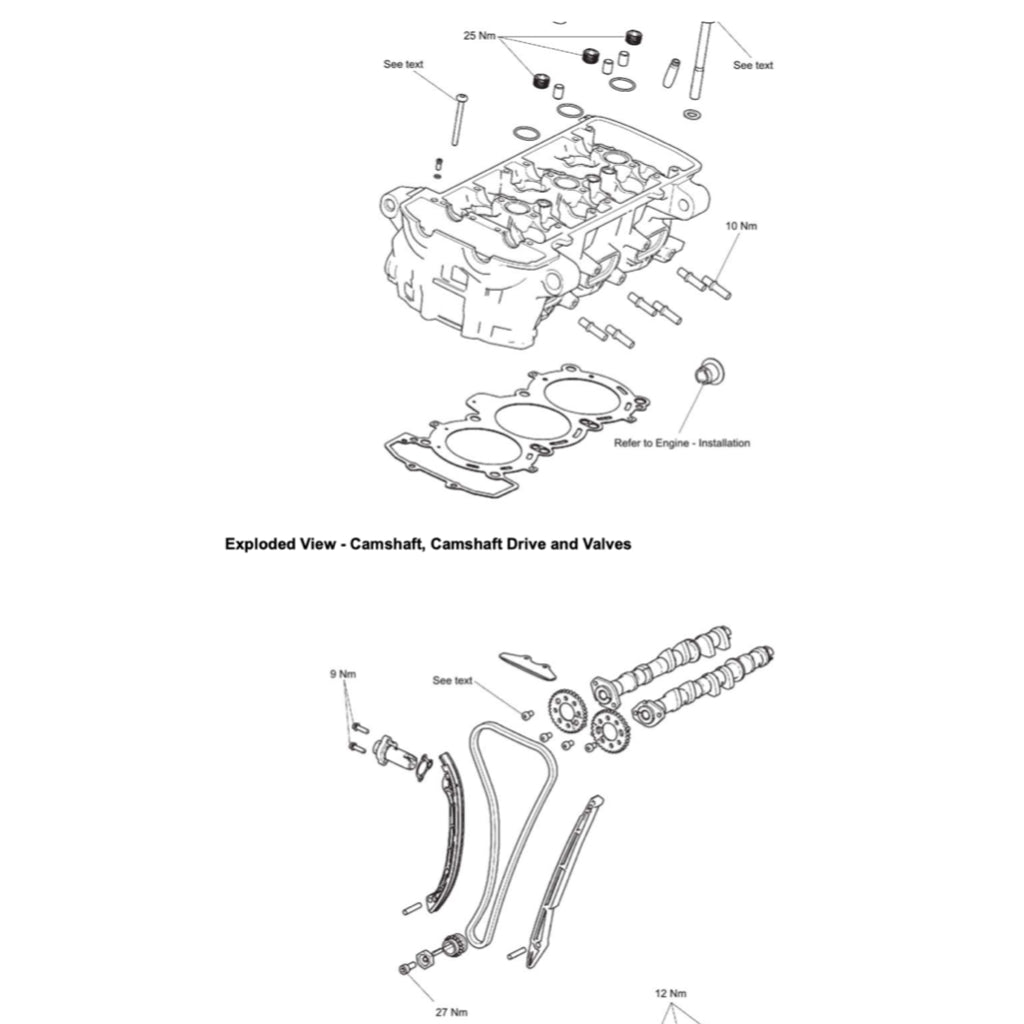 25 Nm

See text

See text

10 Nm

Refer to Engine - Installation

Exploded View - Camshaft, Camshaft Drive and Valves

9 Nm

See text

27 Nm

12 Nm