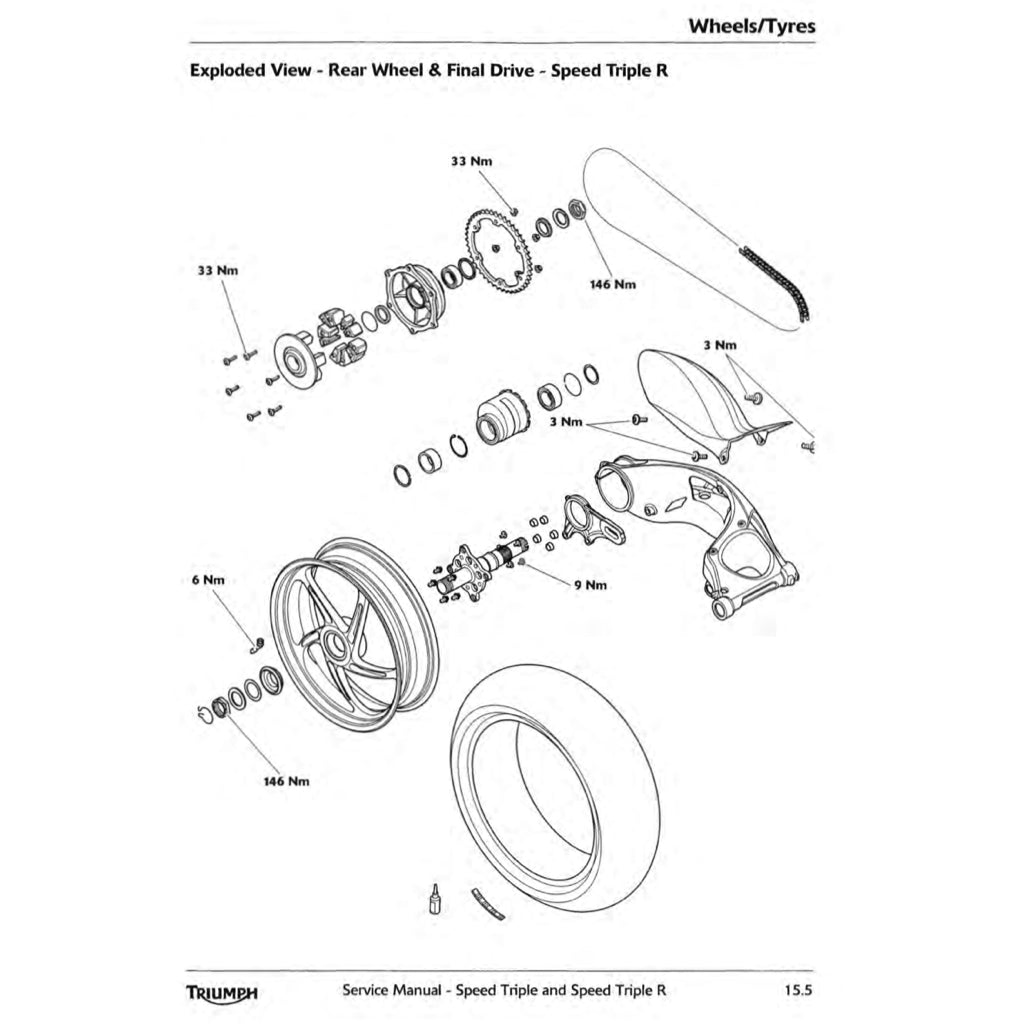 Wheels/Tyres

Exploded View - Rear Wheel & Final Drive - Speed Triple R

33 Nm

33 Nm

146 Nm

3 Nm

3 Nm

6 Nm

9 Nm

146 Nm

TRIUMPH

Service Manual - Speed Triple and Speed Triple R

15.5