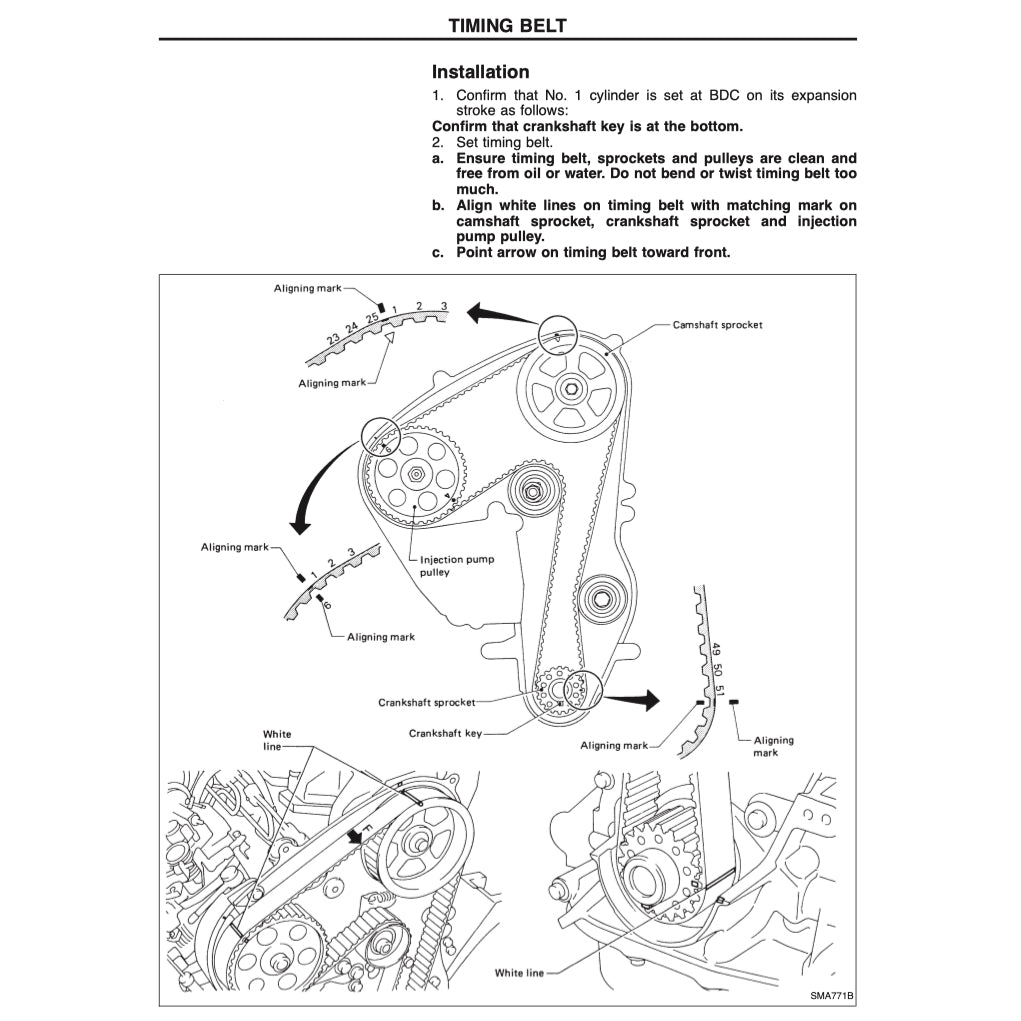 TIMING BELT

Installation

1. Confirm that No. 1 cylinder is set at BDC on its expansion stroke as follows:

Confirm that crankshaft key is at the bottom.

2. Set timing belt.

a. Ensure timing belt, sprockets and pulleys are clean and free from oil or water. Do not bend or twist timing belt too much.

b. Align white lines on timing belt with matching mark on camshaft sprocket, crankshaft sprocket and injection pump pulley.

c. Point arrow on timing belt toward front.

Aligning mark
23 24 25 1 2 3
Aligning mark
Camshaft sprocket
Aligning mark
1 2 3
6
Aligning mark
Injection pump pulley
49 50 51
Crankshaft sprocket
Crankshaft key
Aligning mark
Aligning mark
White line
F
White line
SMA771B