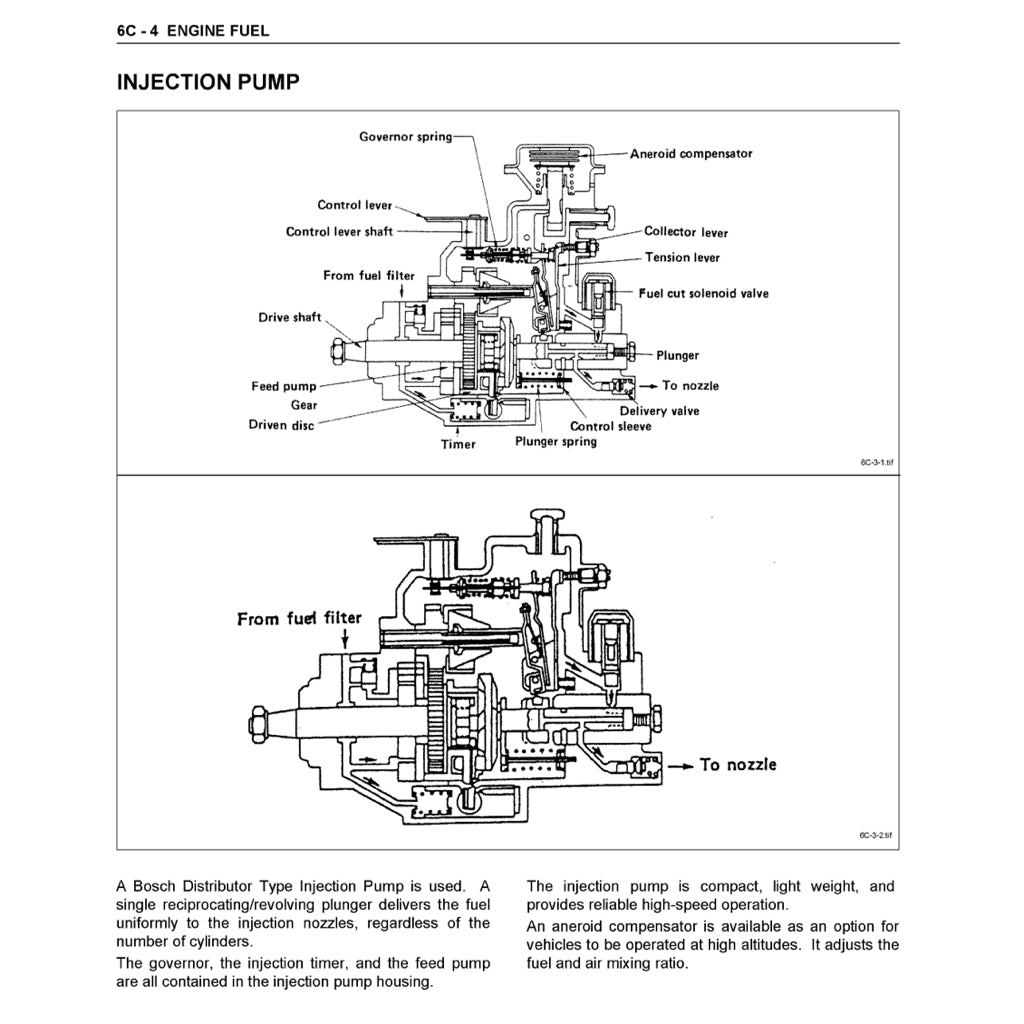 6C - 4 ENGINE FUEL

INJECTION PUMP

Governor spring
Aneroid compensator
Control lever
Control lever shaft
Collector lever
Tension lever
From fuel filter
Fuel cut solenoid valve
Drive shaft
Plunger
Feed pump
To nozzle
Gear
Delivery valve
Driven disc
Control sleeve
Timer
Plunger spring

6C-3-1.tif

From fuel filter
To nozzle

6C-3-2.tif

A Bosch Distributor Type Injection Pump is used. A single reciprocating/revolving plunger delivers the fuel uniformly to the injection nozzles, regardless of the number of cylinders.

The governor, the injection timer, and the feed pump are all contained in the injection pump housing.

The injection pump is compact, light weight, and provides reliable high-speed operation.

An aneroid compensator is available as an option for vehicles to be operated at high altitudes. It adjusts the fuel and air mixing ratio.