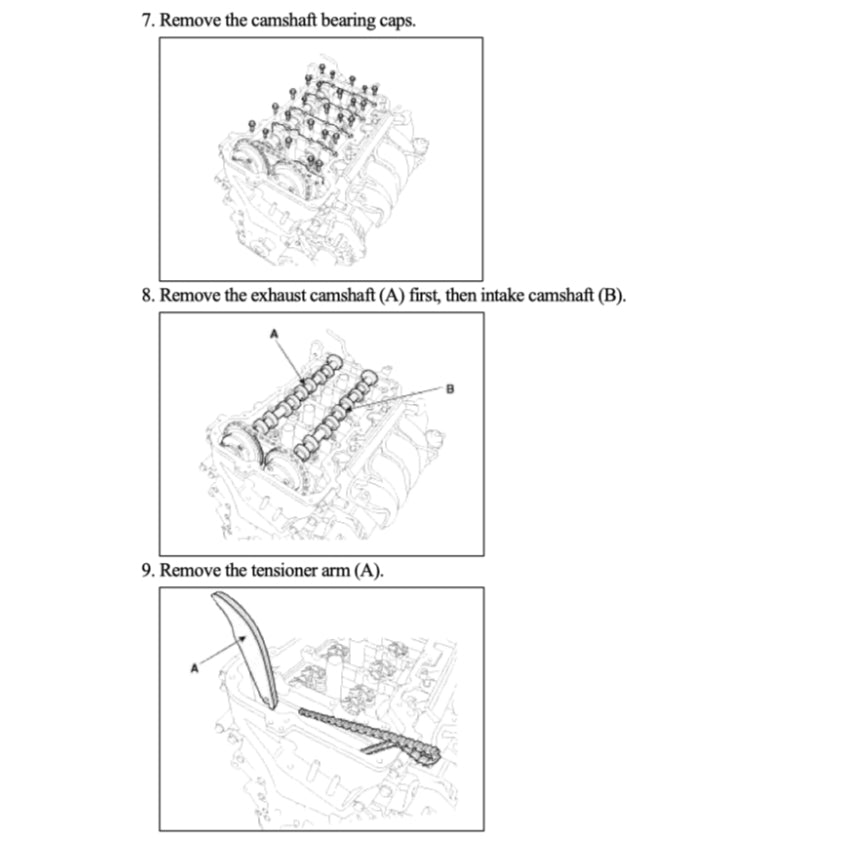 7. Remove the camshaft bearing caps.

8. Remove the exhaust camshaft (A) first, then intake camshaft (B).

A

B

9. Remove the tensioner arm (A).

A