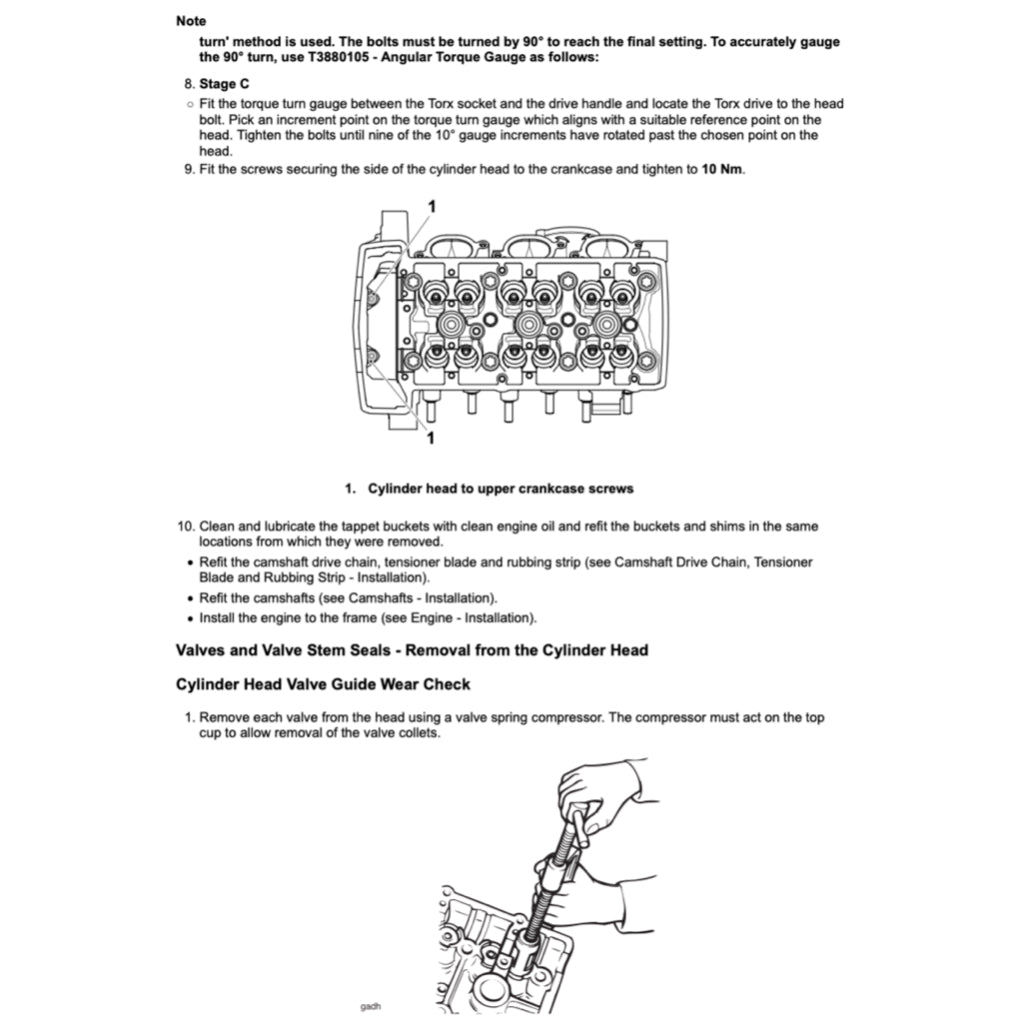 Note

turn' method is used. The bolts must be turned by 90° to reach the final setting. To accurately gauge the 90° turn, use T3880105 - Angular Torque Gauge as follows:

8. Stage C

○ Fit the torque turn gauge between the Torx socket and the drive handle and locate the Torx drive to the head bolt. Pick an increment point on the torque turn gauge which aligns with a suitable reference point on the head. Tighten the bolts until nine of the 10° gauge increments have rotated past the chosen point on the head.

9. Fit the screws securing the side of the cylinder head to the crankcase and tighten to 10 Nm.

1

1

1. Cylinder head to upper crankcase screws

10. Clean and lubricate the tappet buckets with clean engine oil and refit the buckets and shims in the same locations from which they were removed.

• Refit the camshaft drive chain, tensioner blade and rubbing strip (see Camshaft Drive Chain, Tensioner Blade and Rubbing Strip - Installation).

• Refit the camshafts (see Camshafts - Installation).

• Install the engine to the frame (see Engine - Installation).

Valves and Valve Stem Seals - Removal from the Cylinder Head

Cylinder Head Valve Guide Wear Check

1. Remove each valve from the head using a valve spring compressor. The compressor must act on the top cup to allow removal of the valve collets.

gadh