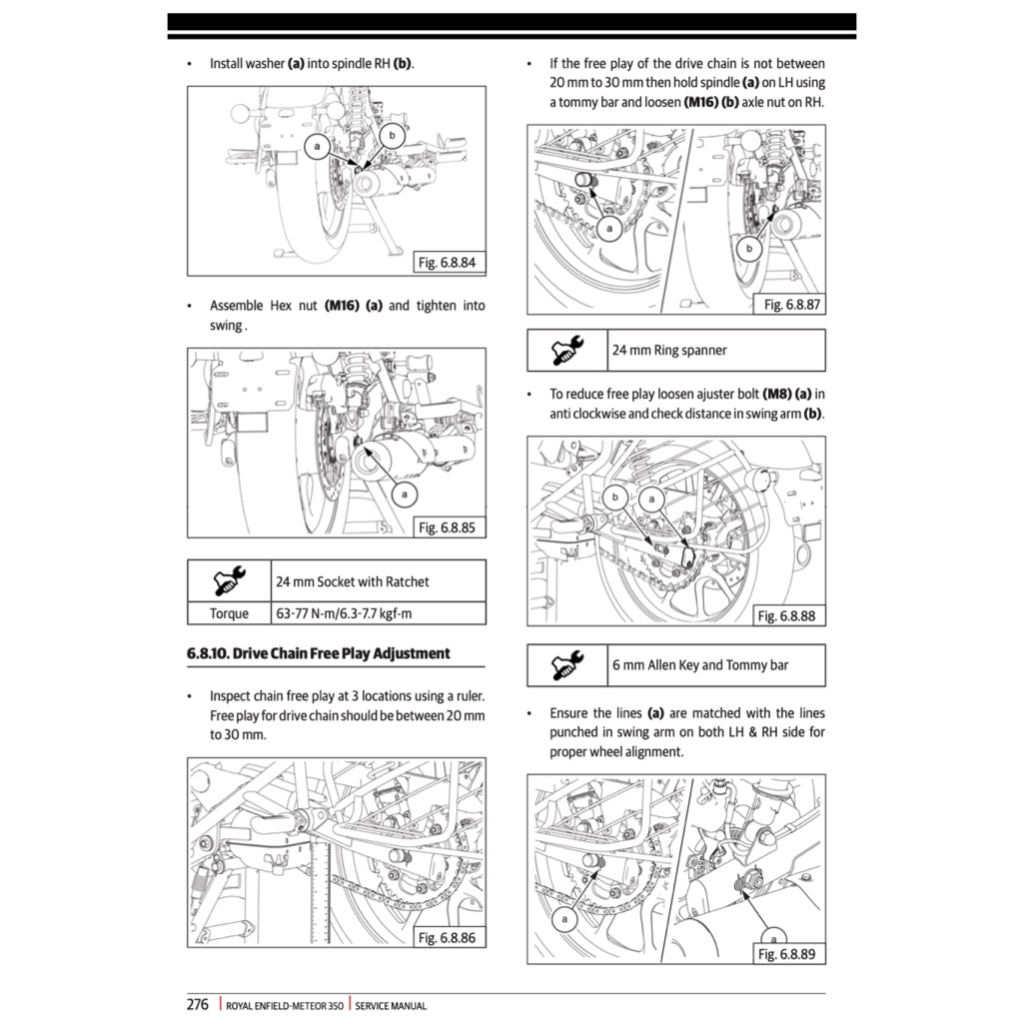 • Install washer **(a)** into spindle RH **(b)**.

a
b

Fig. 6.8.84

• Assemble Hex nut **(M16) (a)** and tighten into swing .

a

Fig. 6.8.85

| | 24 mm Socket with Ratchet |
|---|---|
| Torque | 63-77 N-m/6.3-7.7 kgf-m |

**6.8.10. Drive Chain Free Play Adjustment**

• Inspect chain free play at 3 locations using a ruler. Free play for drive chain should be between 20 mm to 30 mm.

Fig. 6.8.86

• If the free play of the drive chain is not between 20 mm to 30 mm then hold spindle **(a)** on LH using a tommy bar and loosen **(M16) (b)** axle nut on RH.

a
b

Fig. 6.8.87

| | 24 mm Ring spanner |
|---|---|

• To reduce free play loosen ajuster bolt **(M8) (a)** in anti clockwise and check distance in swing arm **(b)**.

b
a

Fig. 6.8.88

| | 6 mm Allen Key and Tommy bar |
|---|---|

• Ensure the lines **(a)** are matched with the lines punched in swing arm on both LH & RH side for proper wheel alignment.

a
a

Fig. 6.8.89

276 | ROYAL ENFIELD-METEOR 350 | SERVICE MANUAL