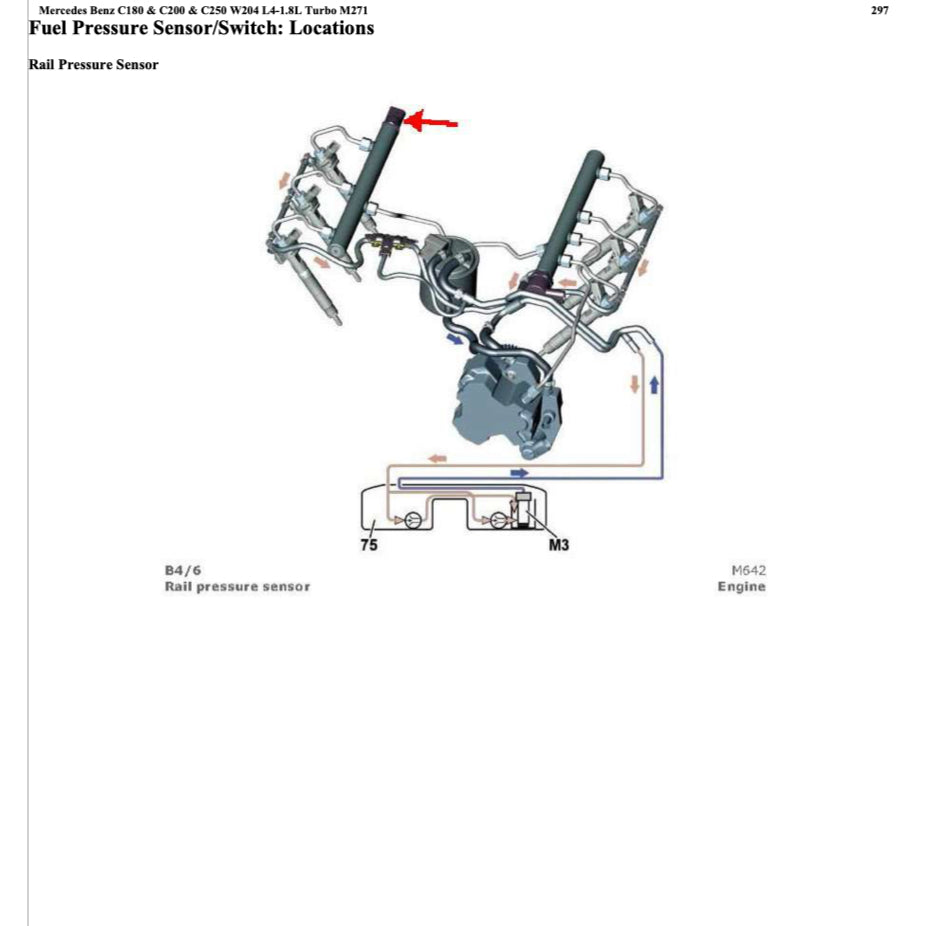 Mercedes Benz C180 & C200 & C250 W204 L4-1.8L Turbo M271 297

Fuel Pressure Sensor/Switch: Locations

Rail Pressure Sensor

75

M3

B4/6
Rail pressure sensor

M642
Engine