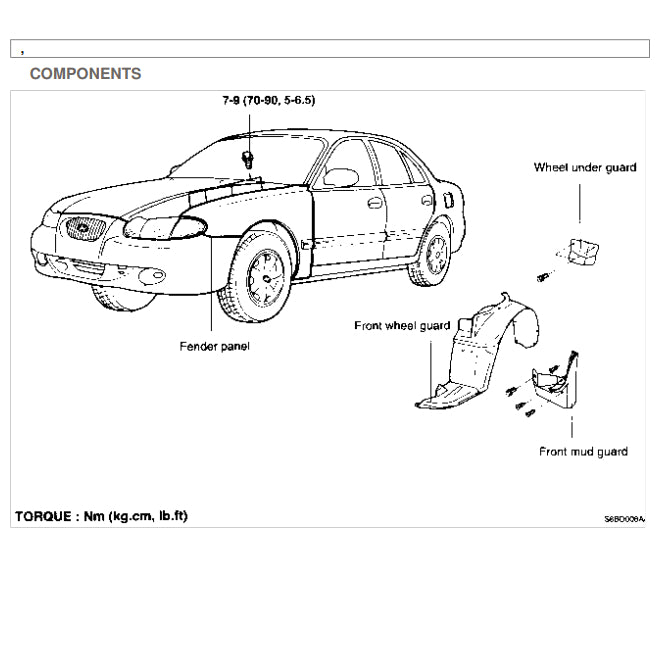 ,

COMPONENTS

7-9 (70-90, 5-6.5)

Wheel under guard

Front wheel guard

Fender panel

Front mud guard

TORQUE : Nm (kg.cm, lb.ft)

S6BD008A