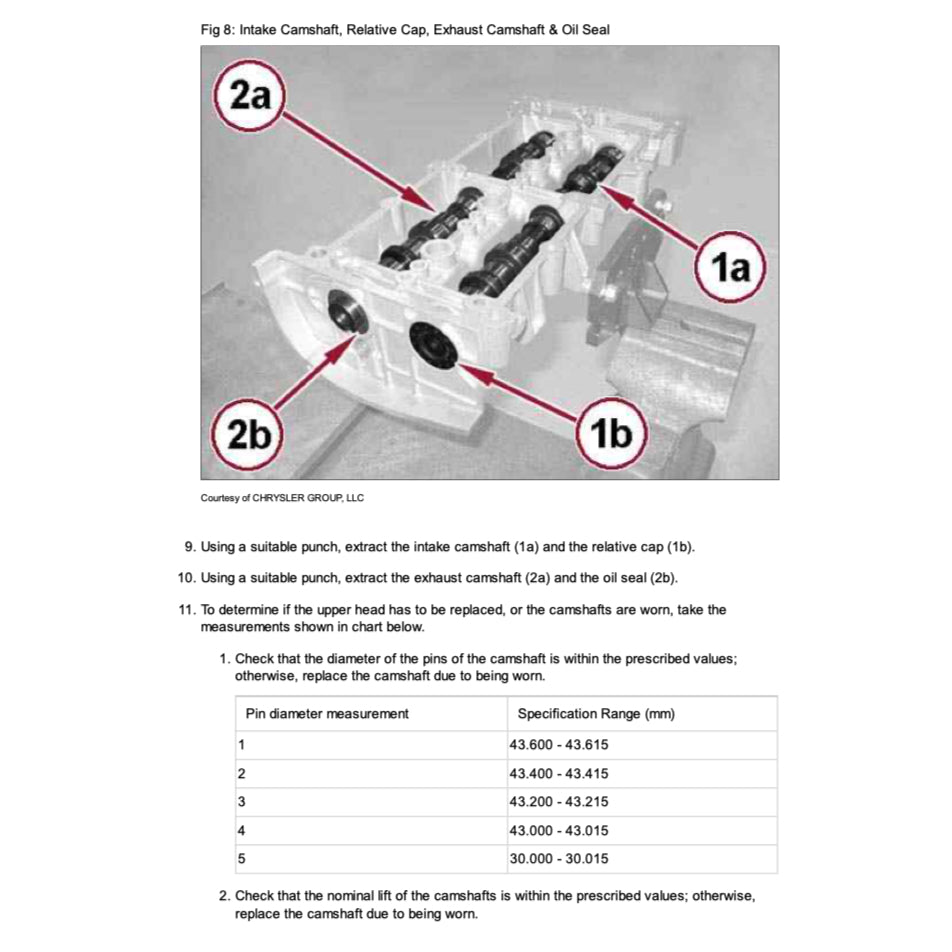 Fig 8: Intake Camshaft, Relative Cap, Exhaust Camshaft & Oil Seal

2a

1a

2b

1b

Courtesy of CHRYSLER GROUP, LLC

9. Using a suitable punch, extract the intake camshaft (1a) and the relative cap (1b).

10. Using a suitable punch, extract the exhaust camshaft (2a) and the oil seal (2b).

11. To determine if the upper head has to be replaced, or the camshafts are worn, take the measurements shown in chart below.

1. Check that the diameter of the pins of the camshaft is within the prescribed values; otherwise, replace the camshaft due to being worn.

| Pin diameter measurement | Specification Range (mm) |
|---|---|
| 1 | 43.600 - 43.615 |
| 2 | 43.400 - 43.415 |
| 3 | 43.200 - 43.215 |
| 4 | 43.000 - 43.015 |
| 5 | 30.000 - 30.015 |

2. Check that the nominal lift of the camshafts is within the prescribed values; otherwise, replace the camshaft due to being worn.