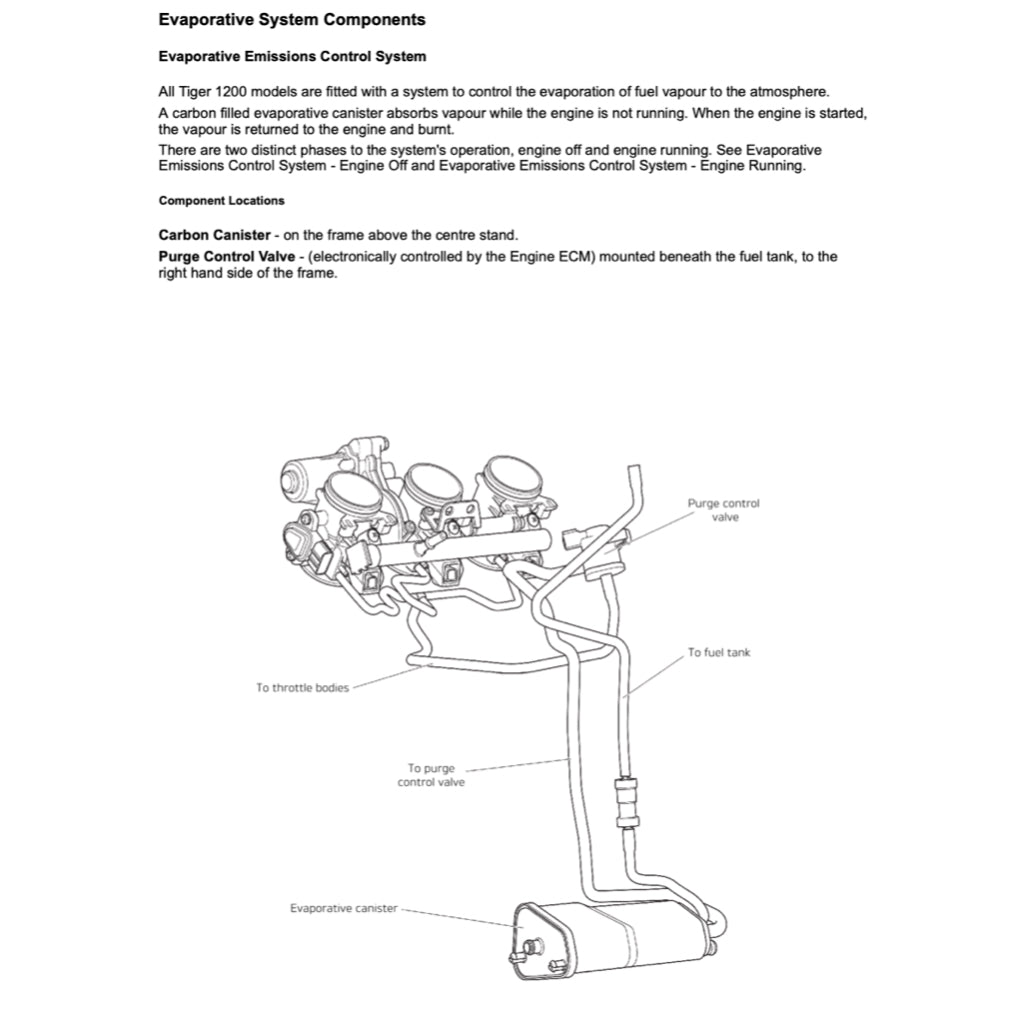 Evaporative System Components

Evaporative Emissions Control System

All Tiger 1200 models are fitted with a system to control the evaporation of fuel vapour to the atmosphere.

A carbon filled evaporative canister absorbs vapour while the engine is not running. When the engine is started, the vapour is returned to the engine and burnt.

There are two distinct phases to the system's operation, engine off and engine running. See Evaporative Emissions Control System - Engine Off and Evaporative Emissions Control System - Engine Running.

Component Locations

Carbon Canister - on the frame above the centre stand.

Purge Control Valve - (electronically controlled by the Engine ECM) mounted beneath the fuel tank, to the right hand side of the frame.

Purge control valve

To fuel tank

To throttle bodies

To purge control valve

Evaporative canister