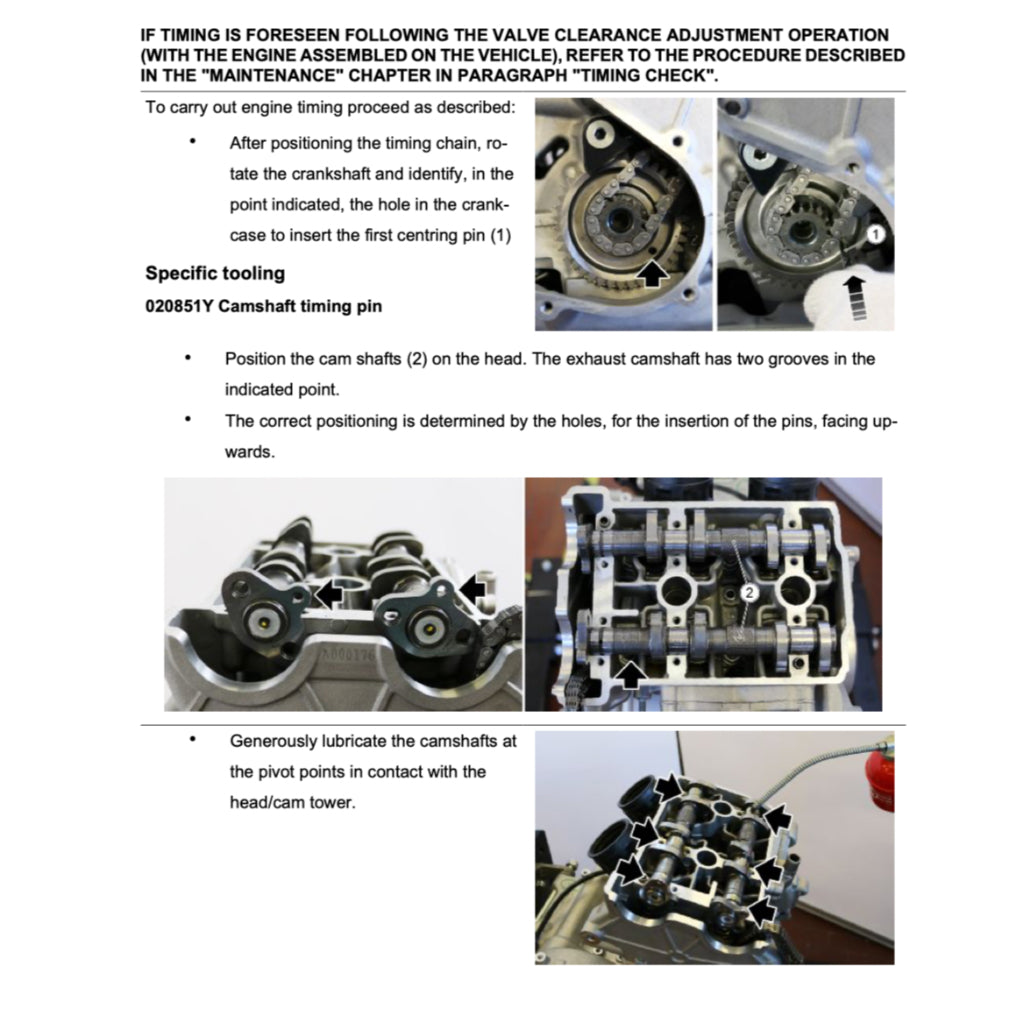 IF TIMING IS FORESEEN FOLLOWING THE VALVE CLEARANCE ADJUSTMENT OPERATION (WITH THE ENGINE ASSEMBLED ON THE VEHICLE), REFER TO THE PROCEDURE DESCRIBED IN THE "MAINTENANCE" CHAPTER IN PARAGRAPH "TIMING CHECK".

To carry out engine timing proceed as described:

• After positioning the timing chain, rotate the crankshaft and identify, in the point indicated, the hole in the crankcase to insert the first centring pin (1)

Specific tooling

020851Y Camshaft timing pin

1

• Position the cam shafts (2) on the head. The exhaust camshaft has two grooves in the indicated point.

• The correct positioning is determined by the holes, for the insertion of the pins, facing upwards.

2

• Generously lubricate the camshafts at the pivot points in contact with the head/cam tower.