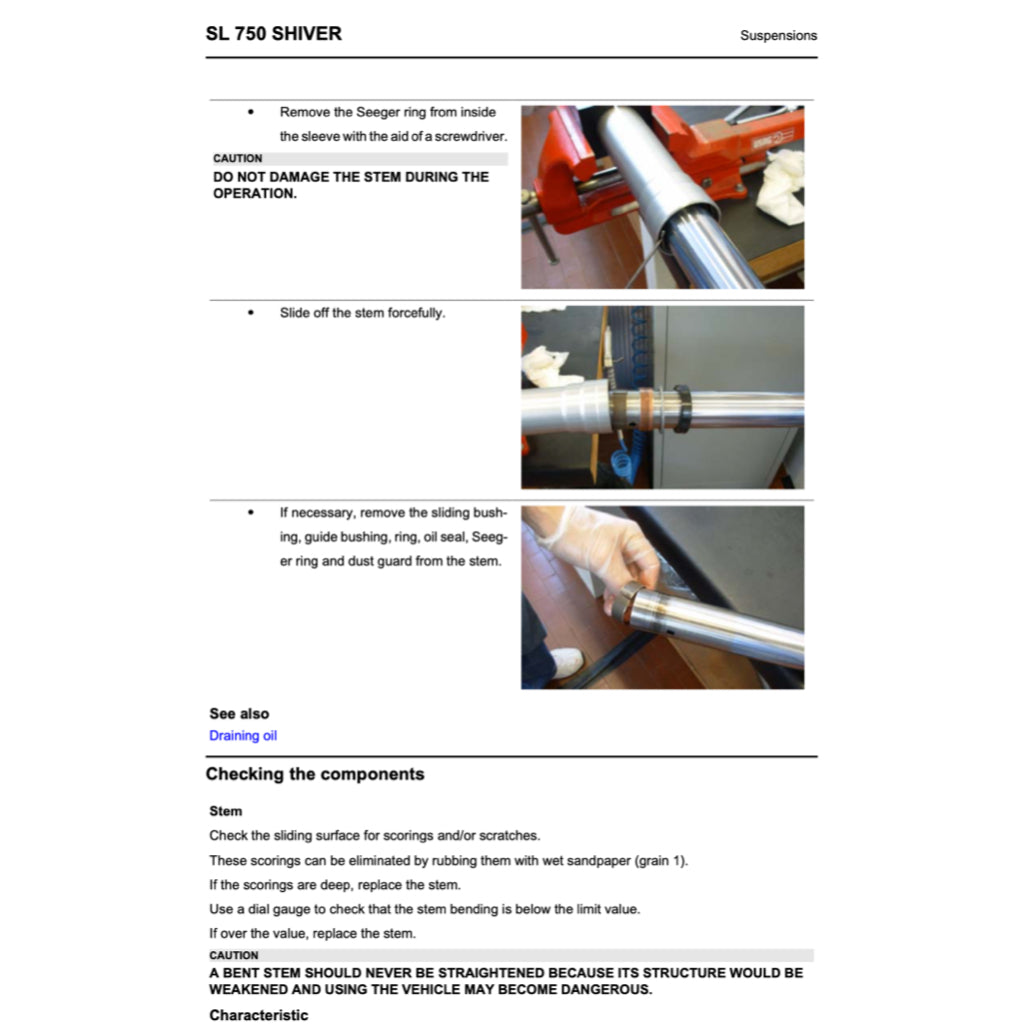 SL 750 SHIVER

Suspensions

• Remove the Seeger ring from inside the sleeve with the aid of a screwdriver.

CAUTION

DO NOT DAMAGE THE STEM DURING THE OPERATION.

• Slide off the stem forcefully.

• If necessary, remove the sliding bushing, guide bushing, ring, oil seal, Seeger ring and dust guard from the stem.

See also
Draining oil

Checking the components

Stem

Check the sliding surface for scorings and/or scratches.

These scorings can be eliminated by rubbing them with wet sandpaper (grain 1).

If the scorings are deep, replace the stem.

Use a dial gauge to check that the stem bending is below the limit value.

If over the value, replace the stem.

CAUTION

A BENT STEM SHOULD NEVER BE STRAIGHTENED BECAUSE ITS STRUCTURE WOULD BE WEAKENED AND USING THE VEHICLE MAY BECOME DANGEROUS.

Characteristic