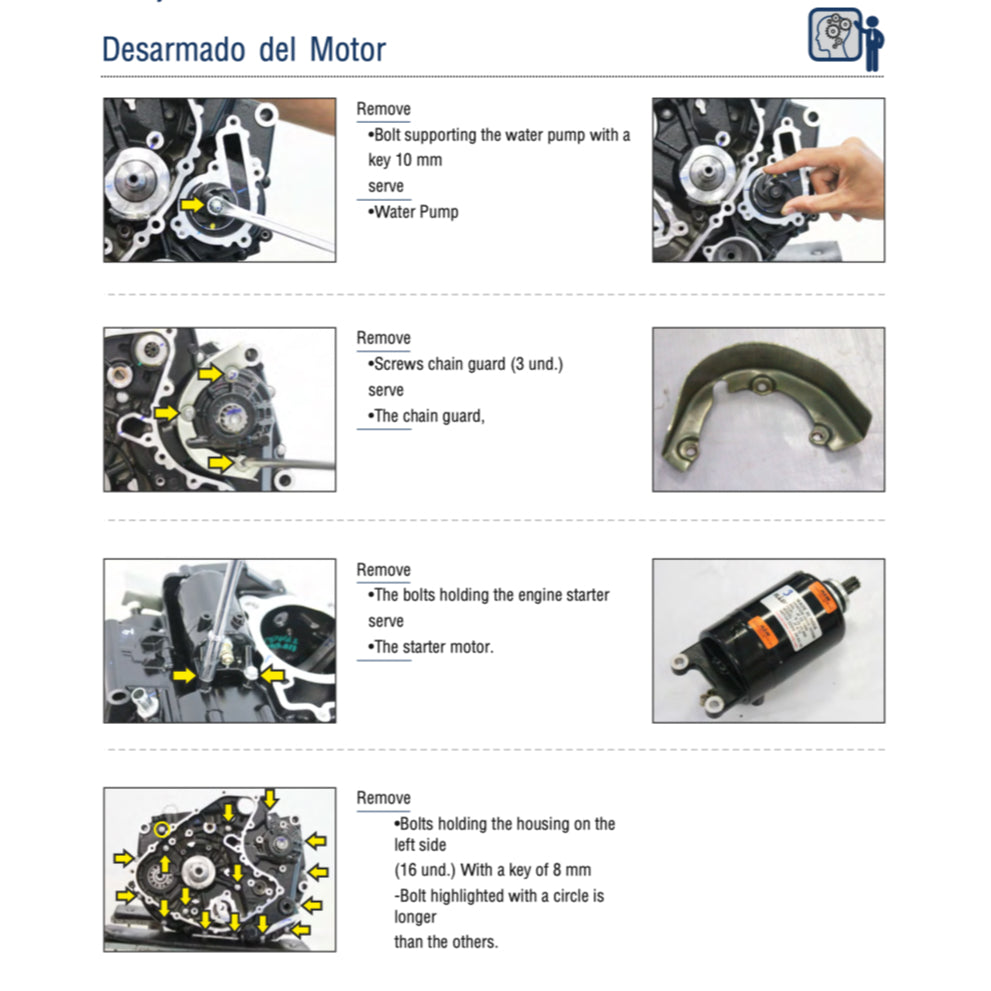 Desarmado del Motor

Remove
•Bolt supporting the water pump with a key 10 mm
serve
•Water Pump

Remove
•Screws chain guard (3 und.)
serve
•The chain guard,

Remove
•The bolts holding the engine starter
serve
•The starter motor.

Remove
•Bolts holding the housing on the left side
(16 und.) With a key of 8 mm
-Bolt highlighted with a circle is longer
than the others.