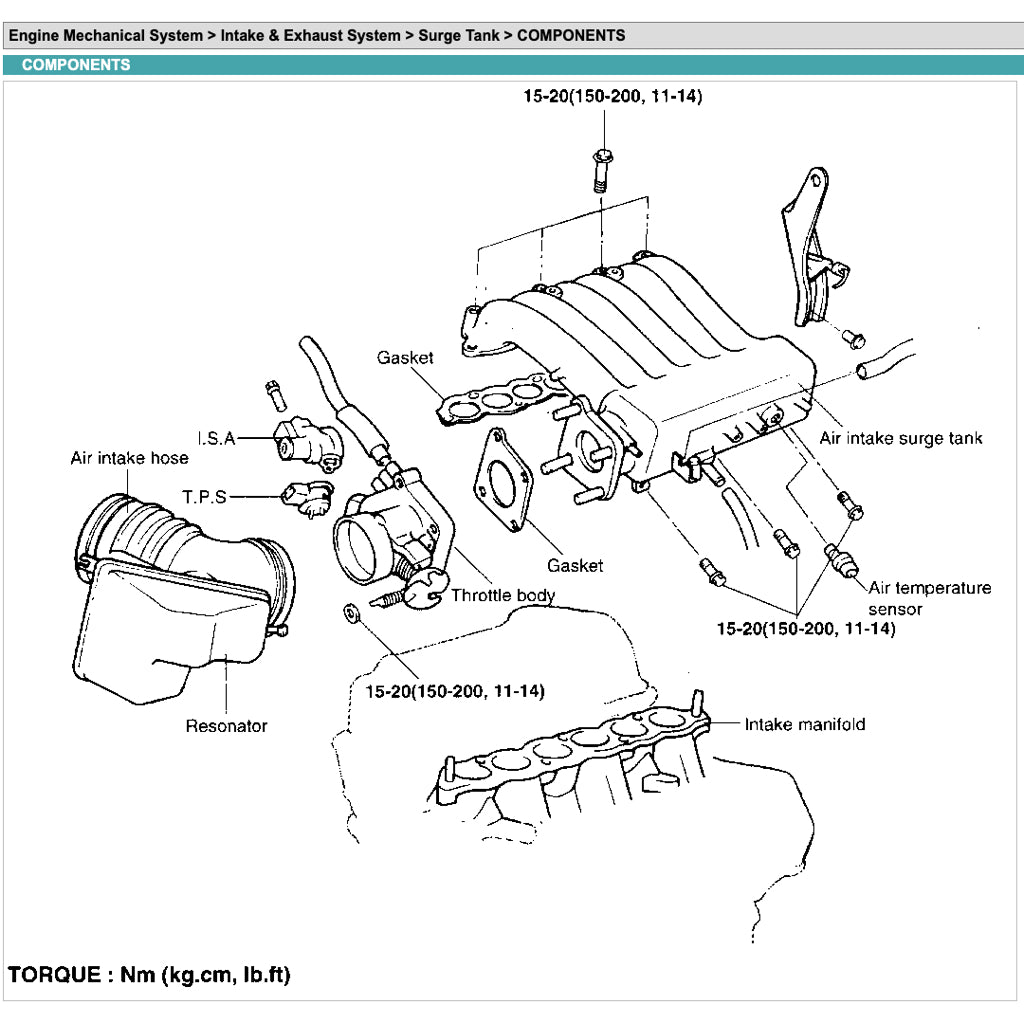 Engine Mechanical System > Intake & Exhaust System > Surge Tank > COMPONENTS

COMPONENTS

15-20(150-200, 11-14)

Gasket

I.S.A

Air intake hose

T.P.S

Air intake surge tank

Gasket

Throttle body

Air temperature sensor

15-20(150-200, 11-14)

15-20(150-200, 11-14)

Resonator

Intake manifold

TORQUE : Nm (kg.cm, lb.ft)