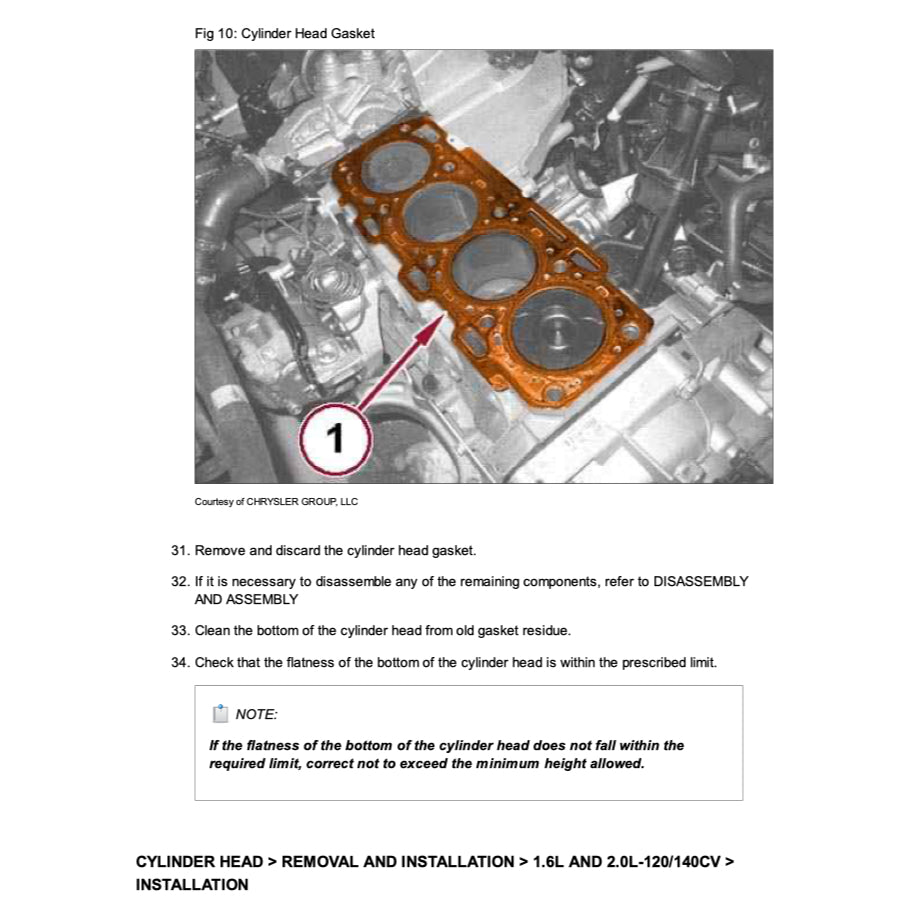 Fig 10: Cylinder Head Gasket

1

Courtesy of CHRYSLER GROUP, LLC

31. Remove and discard the cylinder head gasket.

32. If it is necessary to disassemble any of the remaining components, refer to DISASSEMBLY AND ASSEMBLY

33. Clean the bottom of the cylinder head from old gasket residue.

34. Check that the flatness of the bottom of the cylinder head is within the prescribed limit.

NOTE:

If the flatness of the bottom of the cylinder head does not fall within the required limit, correct not to exceed the minimum height allowed.

CYLINDER HEAD > REMOVAL AND INSTALLATION > 1.6L AND 2.0L-120/140CV > INSTALLATION