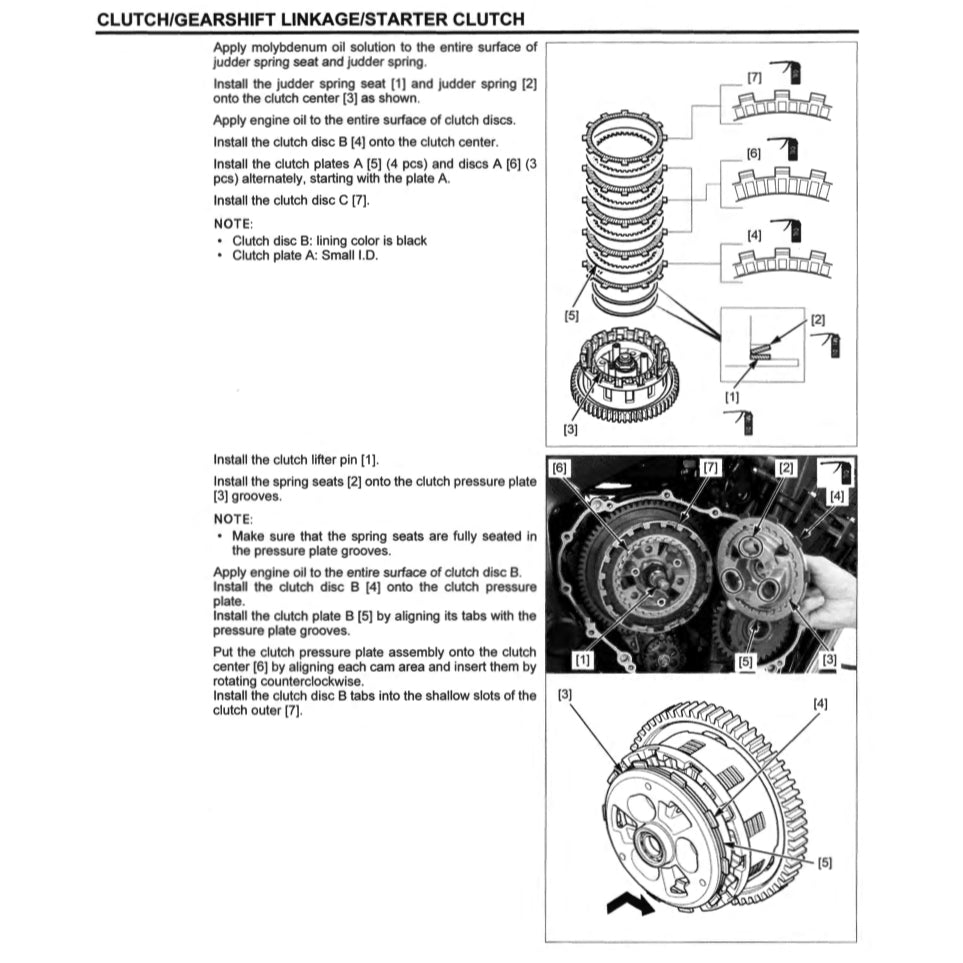 CLUTCH/GEARSHIFT LINKAGE/STARTER CLUTCH

Apply molybdenum oil solution to the entire surface of judder spring seat and judder spring.

Install the judder spring seat [1] and judder spring [2] onto the clutch center [3] as shown.

Apply engine oil to the entire surface of clutch discs.

Install the clutch disc B [4] onto the clutch center.

Install the clutch plates A [5] (4 pcs) and discs A [6] (3 pcs) alternately, starting with the plate A.

Install the clutch disc C [7].

NOTE:
• Clutch disc B: lining color is black
• Clutch plate A: Small I.D.

[7]
[6]
[4]
[5]
[2]
[1]
[3]

Install the clutch lifter pin [1].

Install the spring seats [2] onto the clutch pressure plate [3] grooves.

NOTE:
• Make sure that the spring seats are fully seated in the pressure plate grooves.

Apply engine oil to the entire surface of clutch disc B.
Install the clutch disc B [4] onto the clutch pressure plate.
Install the clutch plate B [5] by aligning its tabs with the pressure plate grooves.

Put the clutch pressure plate assembly onto the clutch center [6] by aligning each cam area and insert them by rotating counterclockwise.
Install the clutch disc B tabs into the shallow slots of the clutch outer [7].

[6]
[7]
[2]
[4]
[1]
[5]
[3]

[3]
[4]
[5]