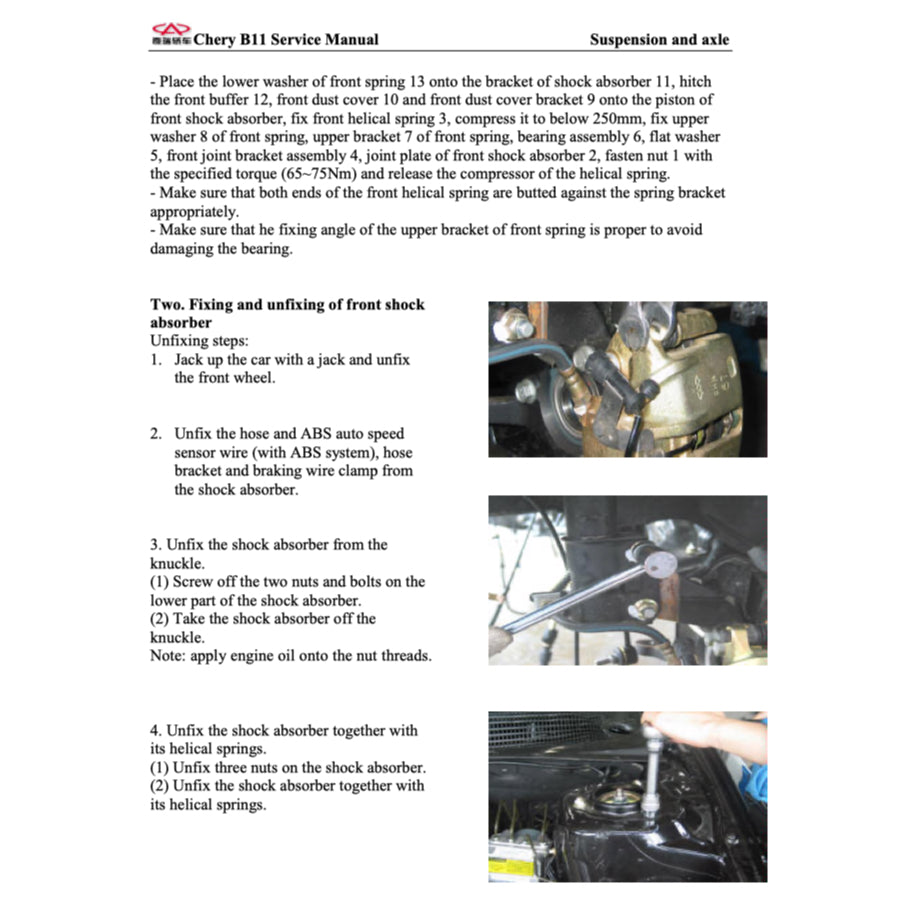 奇瑞轿车 Chery B11 Service Manual Suspension and axle

- Place the lower washer of front spring 13 onto the bracket of shock absorber 11, hitch the front buffer 12, front dust cover 10 and front dust cover bracket 9 onto the piston of front shock absorber, fix front helical spring 3, compress it to below 250mm, fix upper washer 8 of front spring, upper bracket 7 of front spring, bearing assembly 6, flat washer 5, front joint bracket assembly 4, joint plate of front shock absorber 2, fasten nut 1 with the specified torque (65~75Nm) and release the compressor of the helical spring.
- Make sure that both ends of the front helical spring are butted against the spring bracket appropriately.
- Make sure that he fixing angle of the upper bracket of front spring is proper to avoid damaging the bearing.

Two. Fixing and unfixing of front shock absorber
Unfixing steps:
1. Jack up the car with a jack and unfix the front wheel.

2. Unfix the hose and ABS auto speed sensor wire (with ABS system), hose bracket and braking wire clamp from the shock absorber.

3. Unfix the shock absorber from the knuckle.
(1) Screw off the two nuts and bolts on the lower part of the shock absorber.
(2) Take the shock absorber off the knuckle.
Note: apply engine oil onto the nut threads.

4. Unfix the shock absorber together with its helical springs.
(1) Unfix three nuts on the shock absorber.
(2) Unfix the shock absorber together with its helical springs.