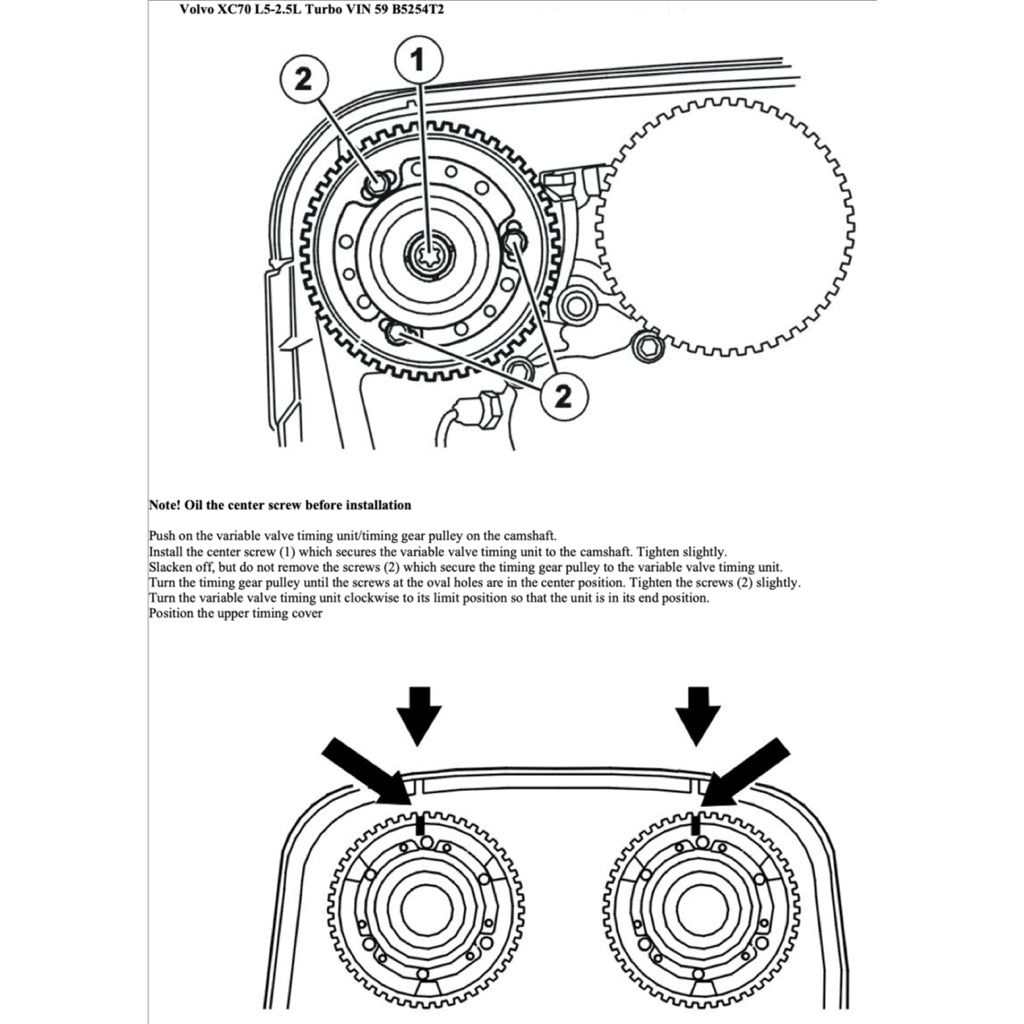 Volvo XC70 L5-2.5L Turbo VIN 59 B5254T2

2

1

2

Note! Oil the center screw before installation

Push on the variable valve timing unit/timing gear pulley on the camshaft.
Install the center screw (1) which secures the variable valve timing unit to the camshaft. Tighten slightly.
Slacken off, but do not remove the screws (2) which secure the timing gear pulley to the variable valve timing unit.
Turn the timing gear pulley until the screws at the oval holes are in the center position. Tighten the screws (2) slightly.
Turn the variable valve timing unit clockwise to its limit position so that the unit is in its end position.
Position the upper timing cover