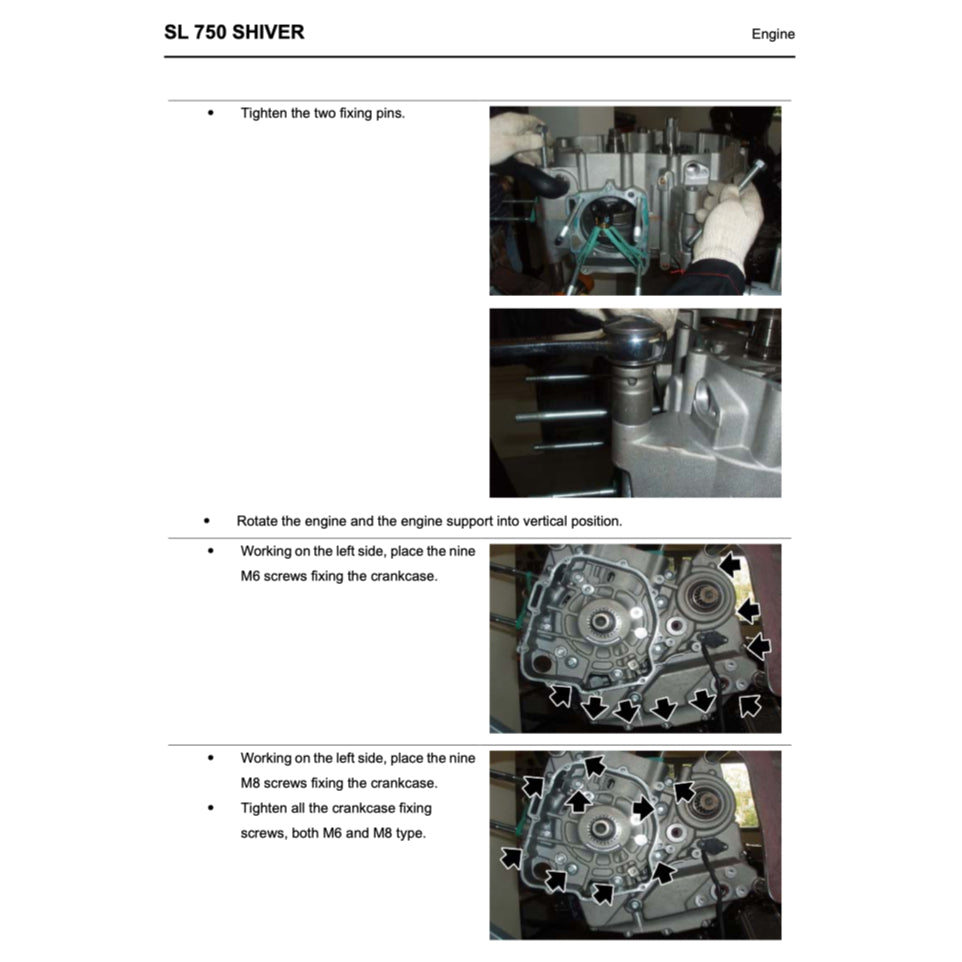 SL 750 SHIVER

Engine

• Tighten the two fixing pins.

• Rotate the engine and the engine support into vertical position.

• Working on the left side, place the nine M6 screws fixing the crankcase.

• Working on the left side, place the nine M8 screws fixing the crankcase.

• Tighten all the crankcase fixing screws, both M6 and M8 type.