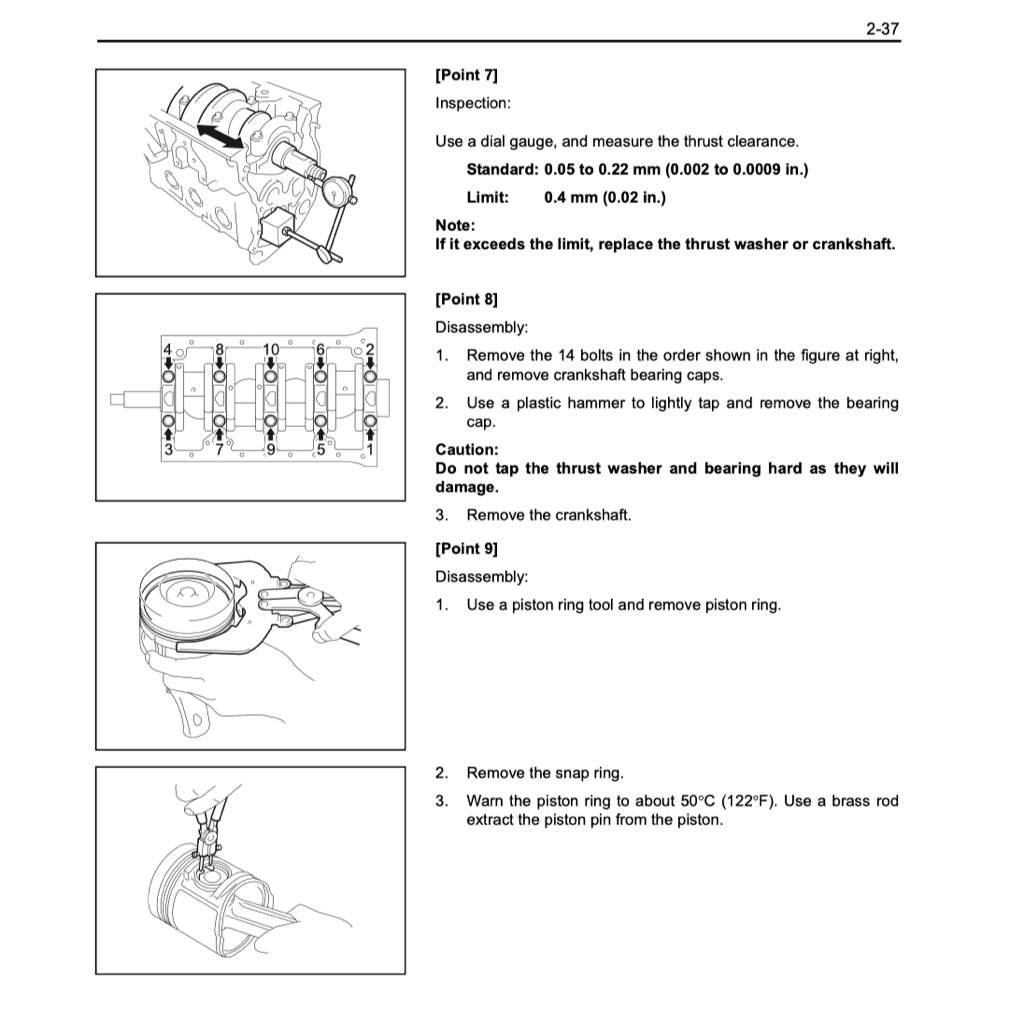 2-37

[Point 7]

Inspection:

Use a dial gauge, and measure the thrust clearance.

Standard: 0.05 to 0.22 mm (0.002 to 0.0009 in.)

Limit: 0.4 mm (0.02 in.)

Note:
If it exceeds the limit, replace the thrust washer or crankshaft.

4 8 10 6 2
3 7 9 5 1

[Point 8]

Disassembly:

1. Remove the 14 bolts in the order shown in the figure at right, and remove crankshaft bearing caps.

2. Use a plastic hammer to lightly tap and remove the bearing cap.

Caution:
Do not tap the thrust washer and bearing hard as they will damage.

3. Remove the crankshaft.

[Point 9]

Disassembly:

1. Use a piston ring tool and remove piston ring.

2. Remove the snap ring.

3. Warn the piston ring to about 50°C (122°F). Use a brass rod extract the piston pin from the piston.