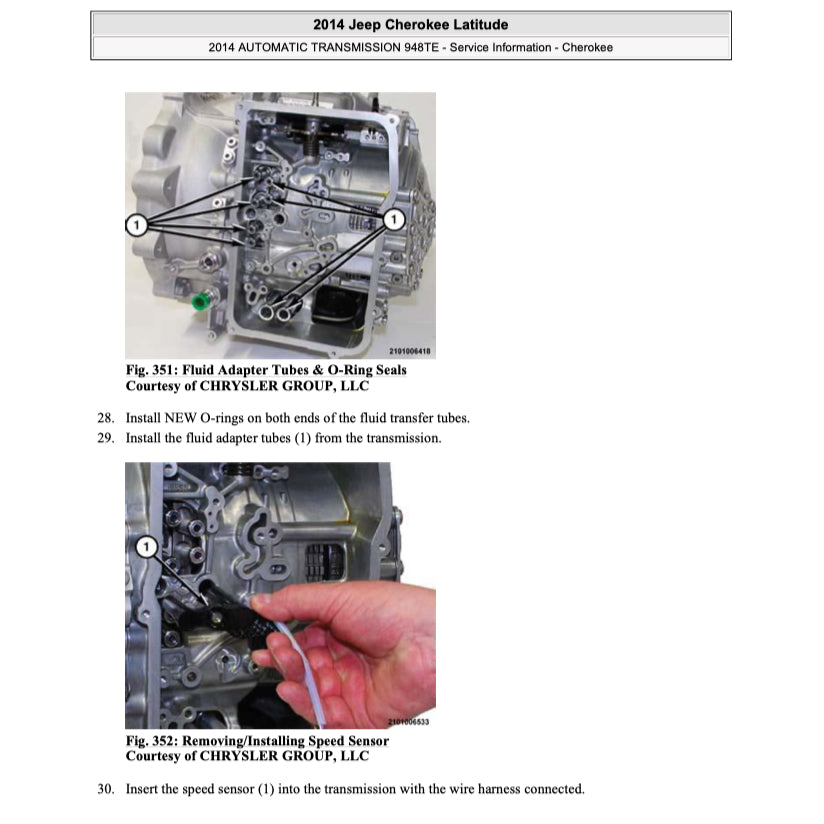 2014 Jeep Cherokee Latitude

2014 AUTOMATIC TRANSMISSION 948TE - Service Information - Cherokee

1

1

2101006418

Fig. 351: Fluid Adapter Tubes & O-Ring Seals
Courtesy of CHRYSLER GROUP, LLC

28. Install NEW O-rings on both ends of the fluid transfer tubes.
29. Install the fluid adapter tubes (1) from the transmission.

1

2101006533

Fig. 352: Removing/Installing Speed Sensor
Courtesy of CHRYSLER GROUP, LLC

30. Insert the speed sensor (1) into the transmission with the wire harness connected.