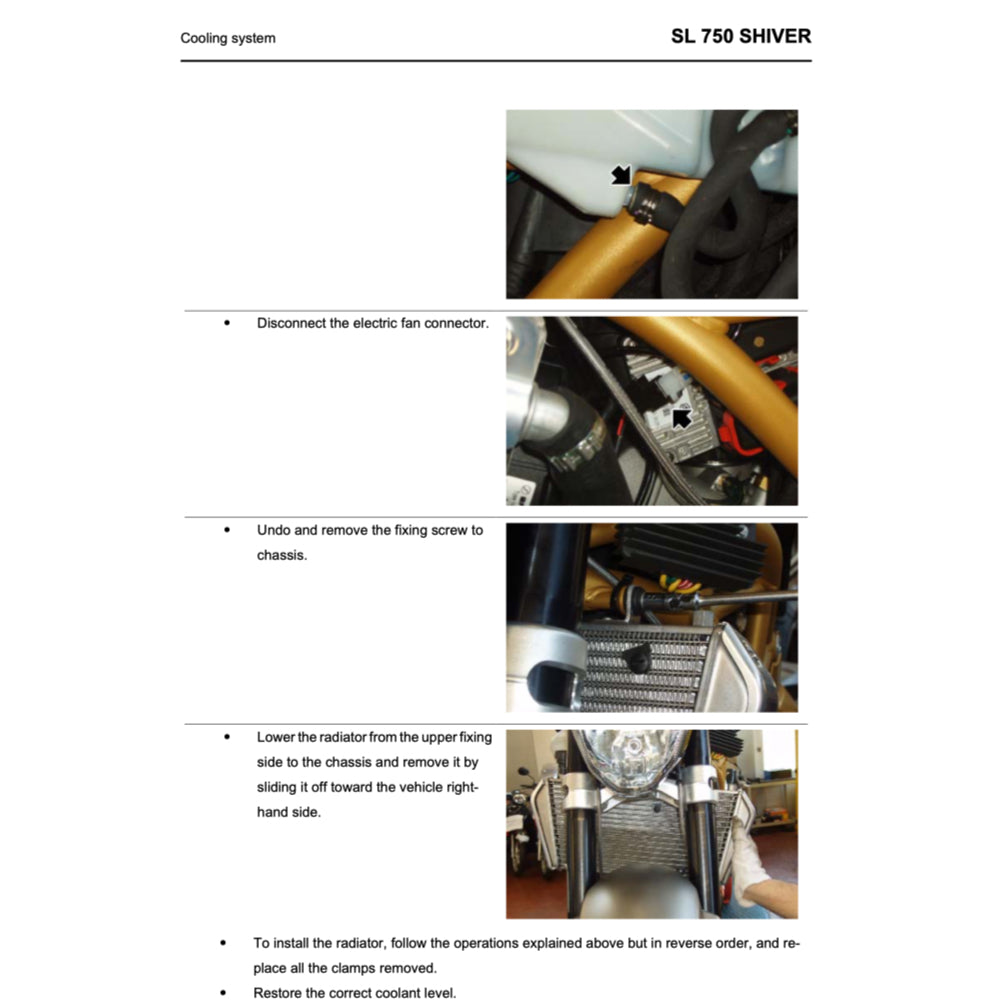 Cooling system

SL 750 SHIVER

• Disconnect the electric fan connector.

• Undo and remove the fixing screw to chassis.

• Lower the radiator from the upper fixing side to the chassis and remove it by sliding it off toward the vehicle right-hand side.

• To install the radiator, follow the operations explained above but in reverse order, and replace all the clamps removed.

• Restore the correct coolant level.