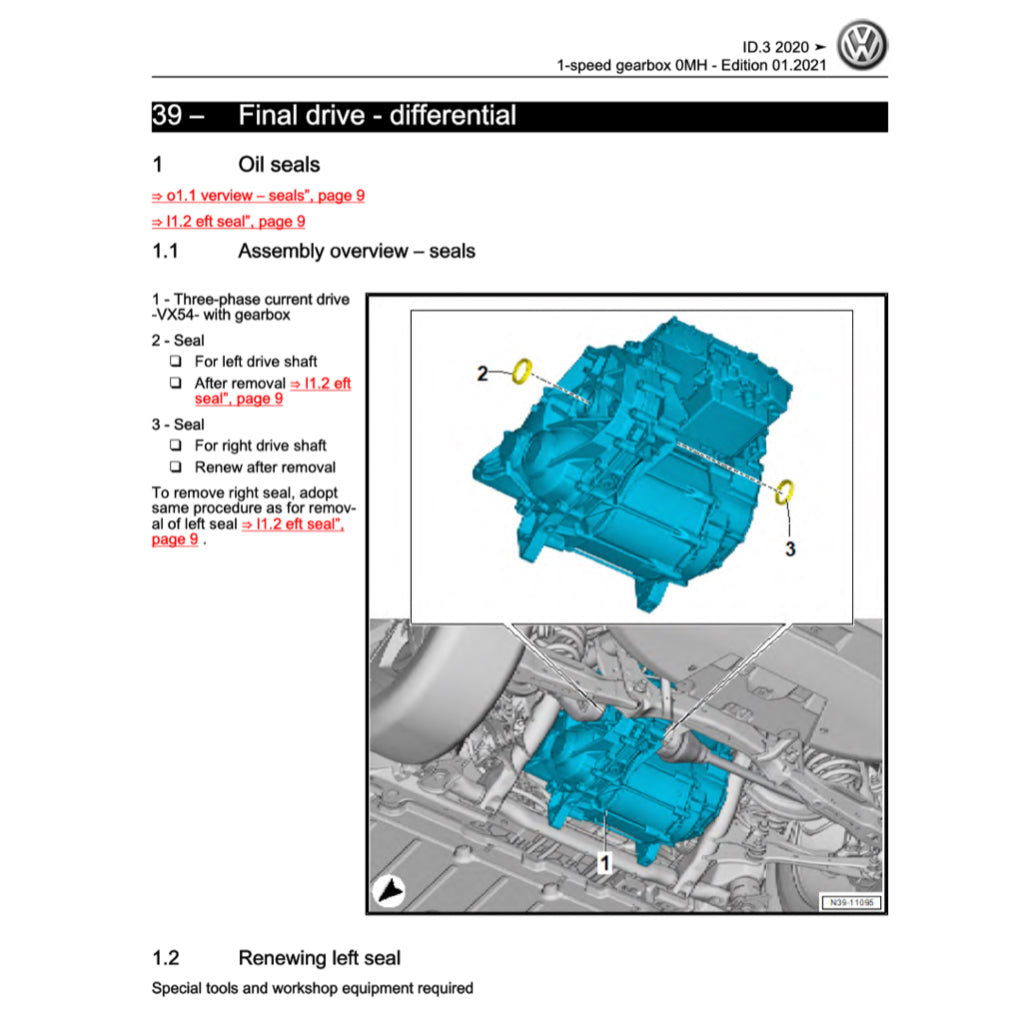 ID.3 2020 ➤
1-speed gearbox 0MH - Edition 01.2021

39 – Final drive - differential

1 Oil seals

⇒ o1.1 verview – seals", page 9

⇒ l1.2 eft seal", page 9

1.1 Assembly overview – seals

1 - Three-phase current drive -VX54- with gearbox

2 - Seal

❑ For left drive shaft

❑ After removal ⇒ l1.2 eft seal", page 9

3 - Seal

❑ For right drive shaft

❑ Renew after removal

To remove right seal, adopt same procedure as for removal of left seal ⇒ l1.2 eft seal", page 9 .

2

3

1

N39-11095

1.2 Renewing left seal

Special tools and workshop equipment required