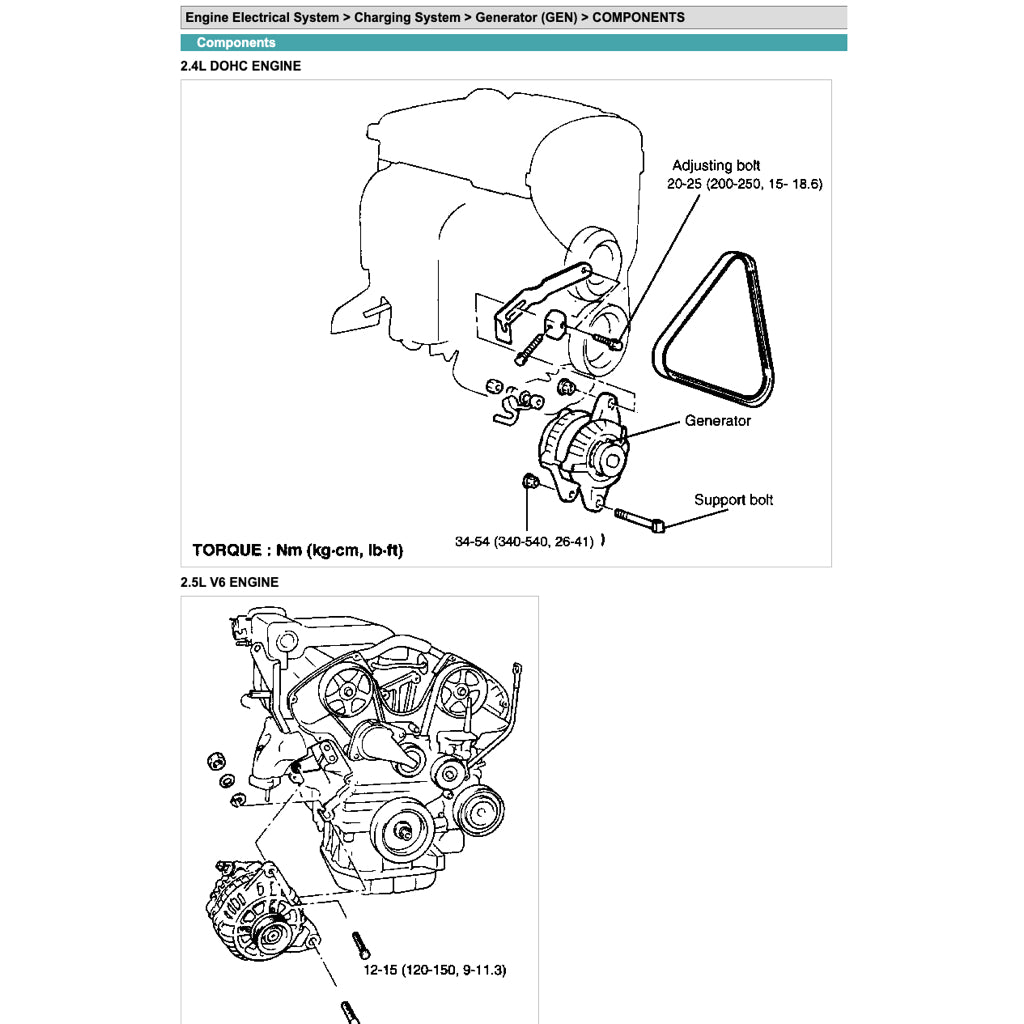 Engine Electrical System > Charging System > Generator (GEN) > COMPONENTS

Components

2.4L DOHC ENGINE

Adjusting bolt
20-25 (200-250, 15- 18.6)

Generator

Support bolt

34-54 (340-540, 26-41)

TORQUE : Nm (kg·cm, lb·ft)

2.5L V6 ENGINE

12-15 (120-150, 9-11.3)