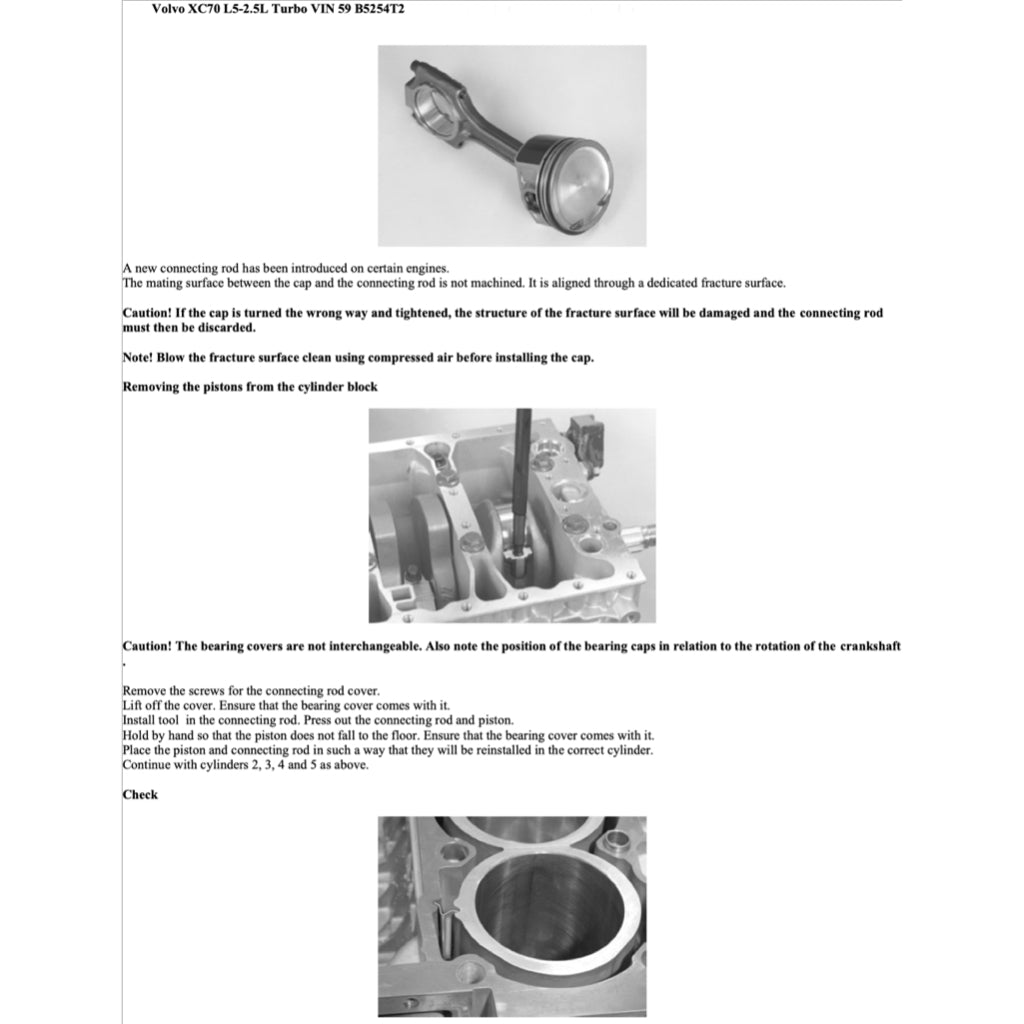 Volvo XC70 L5-2.5L Turbo VIN 59 B5254T2

A new connecting rod has been introduced on certain engines.
The mating surface between the cap and the connecting rod is not machined. It is aligned through a dedicated fracture surface.

Caution! If the cap is turned the wrong way and tightened, the structure of the fracture surface will be damaged and the connecting rod must then be discarded.

Note! Blow the fracture surface clean using compressed air before installing the cap.

Removing the pistons from the cylinder block

Caution! The bearing covers are not interchangeable. Also note the position of the bearing caps in relation to the rotation of the crankshaft .

Remove the screws for the connecting rod cover.
Lift off the cover. Ensure that the bearing cover comes with it.
Install tool in the connecting rod. Press out the connecting rod and piston.
Hold by hand so that the piston does not fall to the floor. Ensure that the bearing cover comes with it.
Place the piston and connecting rod in such a way that they will be reinstalled in the correct cylinder.
Continue with cylinders 2, 3, 4 and 5 as above.

Check