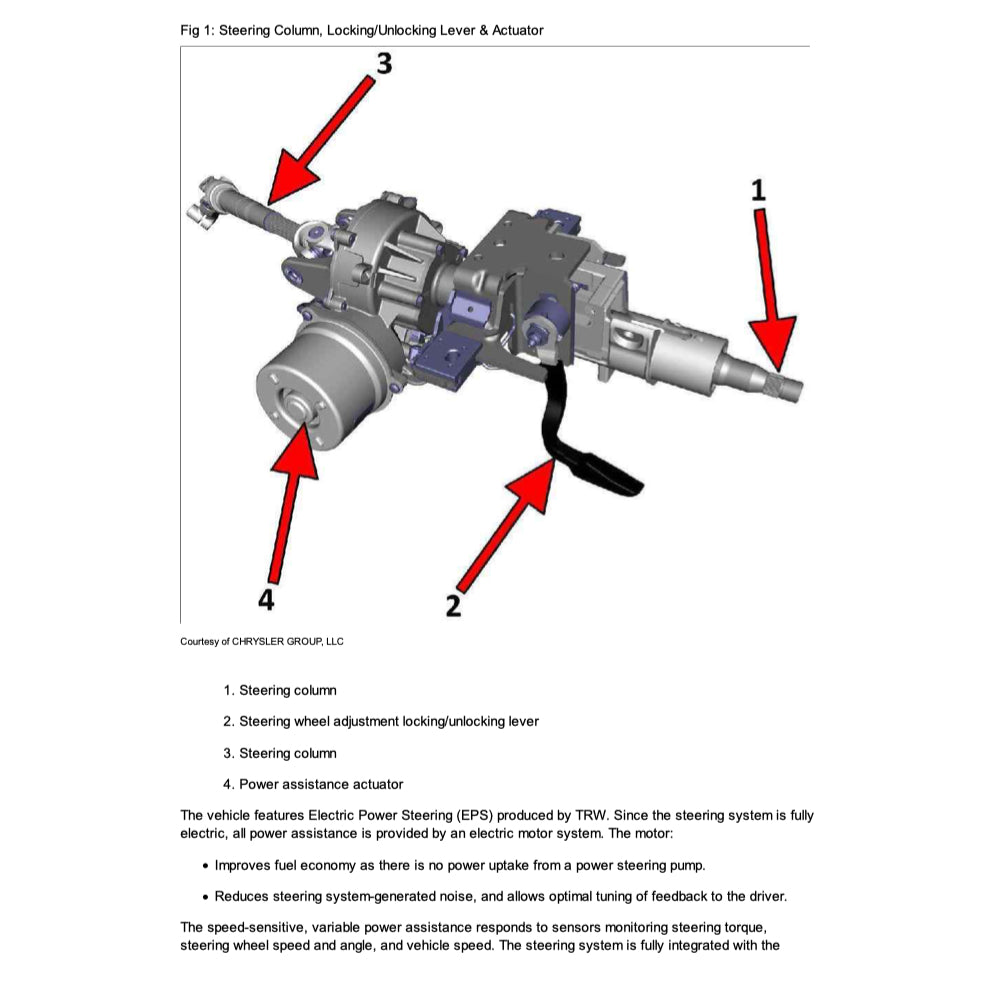 Fig 1: Steering Column, Locking/Unlocking Lever & Actuator

3

1

4

2

Courtesy of CHRYSLER GROUP, LLC

1. Steering column

2. Steering wheel adjustment locking/unlocking lever

3. Steering column

4. Power assistance actuator

The vehicle features Electric Power Steering (EPS) produced by TRW. Since the steering system is fully electric, all power assistance is provided by an electric motor system. The motor:

• Improves fuel economy as there is no power uptake from a power steering pump.

• Reduces steering system-generated noise, and allows optimal tuning of feedback to the driver.

The speed-sensitive, variable power assistance responds to sensors monitoring steering torque, steering wheel speed and angle, and vehicle speed. The steering system is fully integrated with the