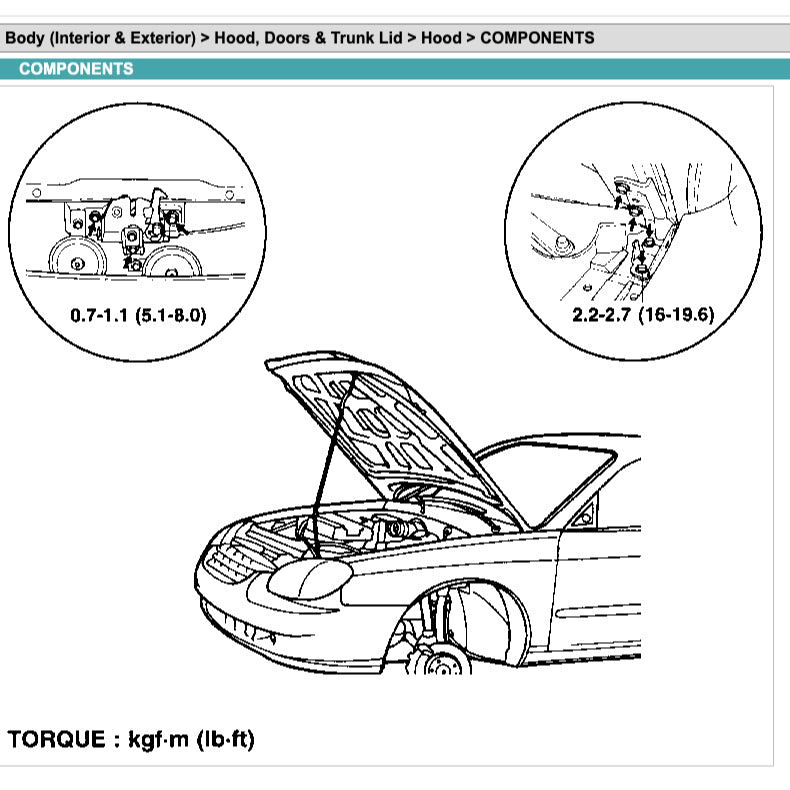 Body (Interior & Exterior) > Hood, Doors & Trunk Lid > Hood > COMPONENTS

COMPONENTS

0.7-1.1 (5.1-8.0)

2.2-2.7 (16-19.6)

TORQUE : kgf·m (lb·ft)