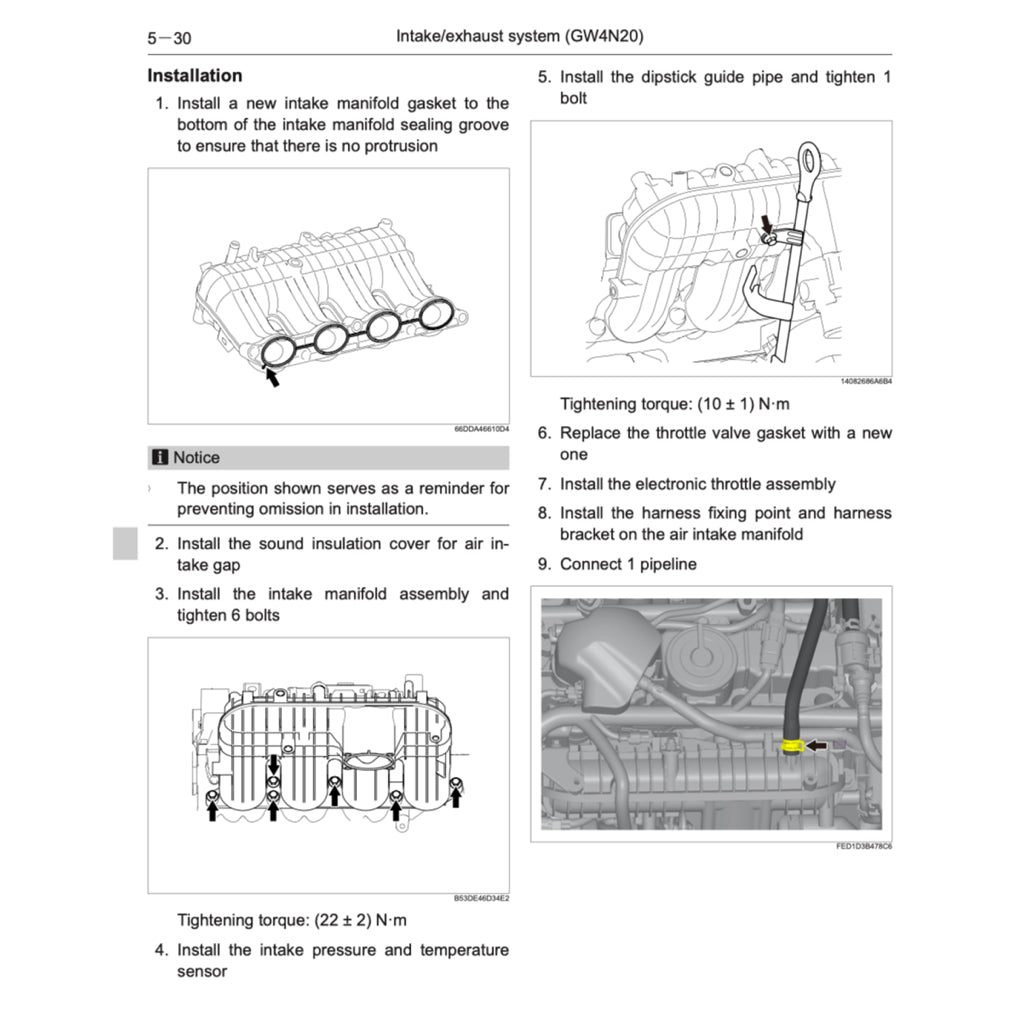 5－30 Intake/exhaust system (GW4N20)

Installation

1. Install a new intake manifold gasket to the bottom of the intake manifold sealing groove to ensure that there is no protrusion

66DDA46610D4

Notice

The position shown serves as a reminder for preventing omission in installation.

2. Install the sound insulation cover for air intake gap

3. Install the intake manifold assembly and tighten 6 bolts

B53DE46D34E2

Tightening torque: (22 ± 2) N·m

4. Install the intake pressure and temperature sensor

5. Install the dipstick guide pipe and tighten 1 bolt

14082686A6B4

Tightening torque: (10 ± 1) N·m

6. Replace the throttle valve gasket with a new one

7. Install the electronic throttle assembly

8. Install the harness fixing point and harness bracket on the air intake manifold

9. Connect 1 pipeline

FED1D3B478C6