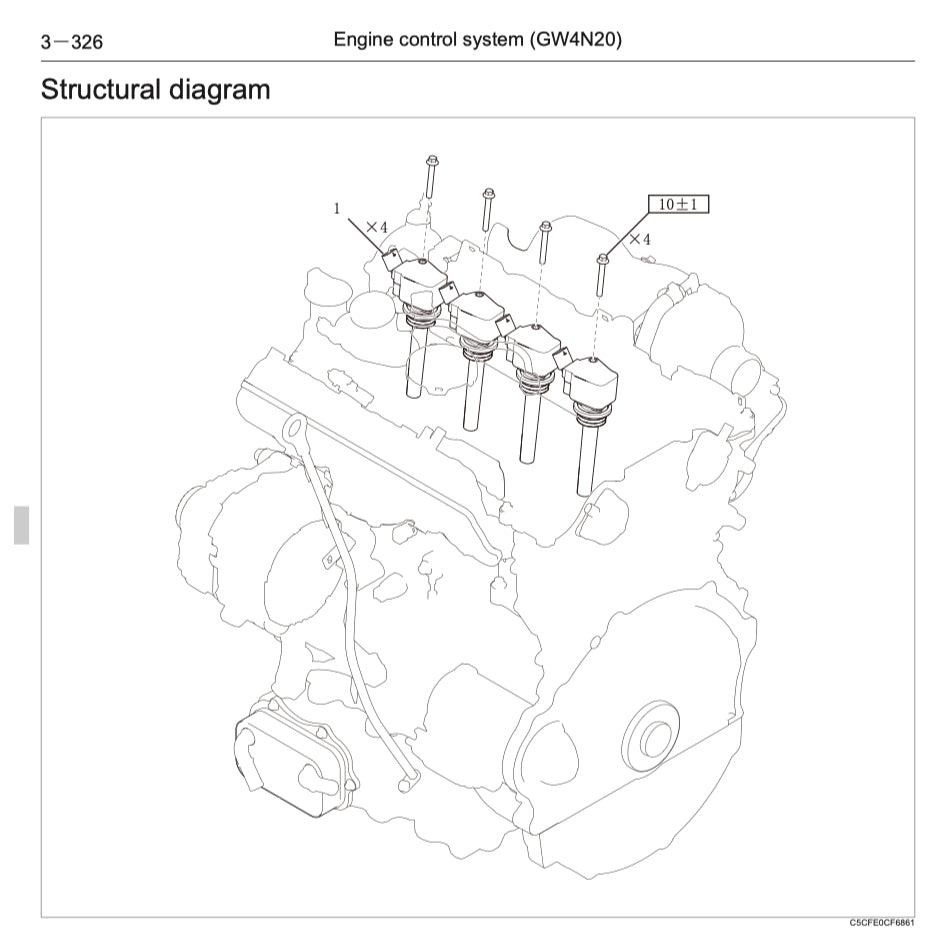 3－326 Engine control system (GW4N20)

Structural diagram

1
×4
10±1
×4

C5CFE0CF6861