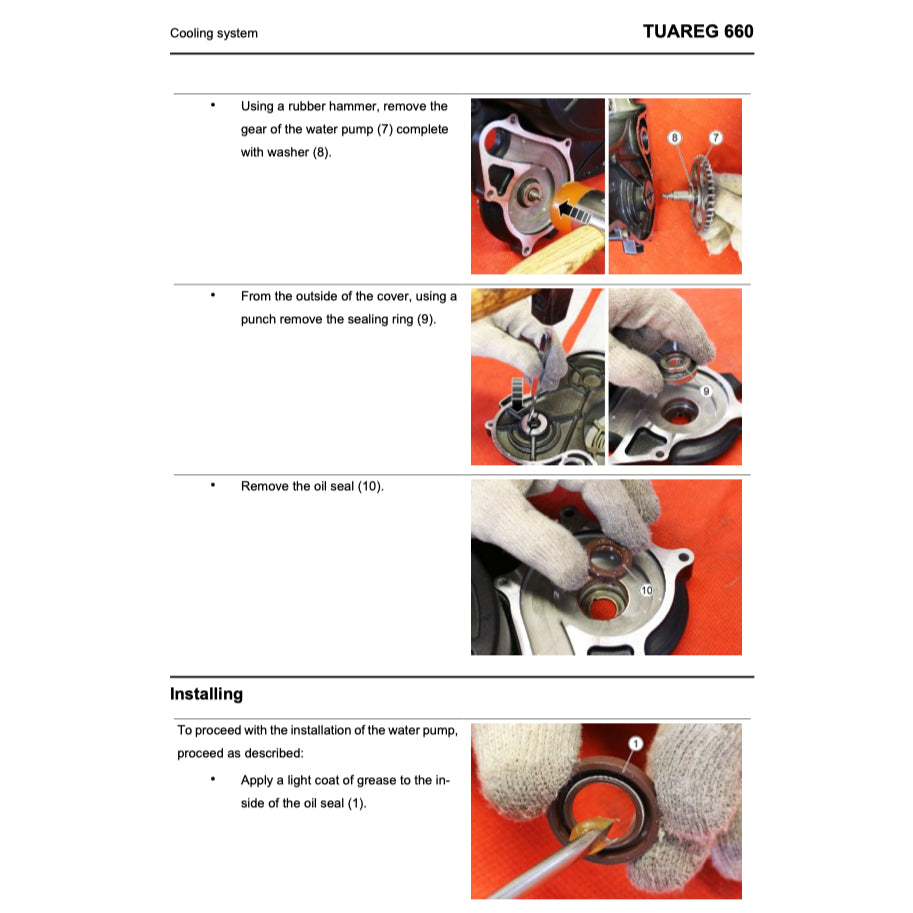 Cooling system

TUAREG 660

• Using a rubber hammer, remove the gear of the water pump (7) complete with washer (8).

8

7

• From the outside of the cover, using a punch remove the sealing ring (9).

9

• Remove the oil seal (10).

10

Installing

To proceed with the installation of the water pump, proceed as described:

• Apply a light coat of grease to the inside of the oil seal (1).

1