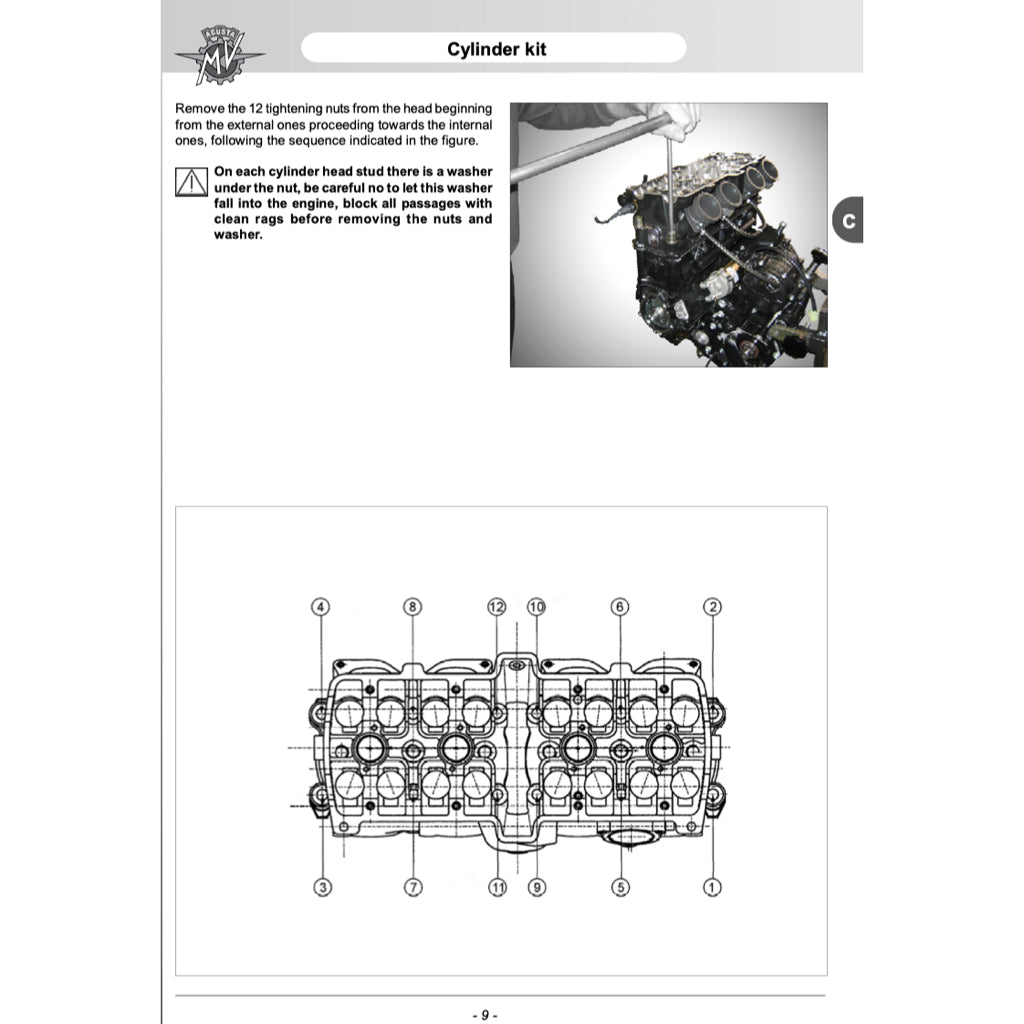 AGUSTA MV

Cylinder kit

Remove the 12 tightening nuts from the head beginning from the external ones proceeding towards the internal ones, following the sequence indicated in the figure.

On each cylinder head stud there is a washer under the nut, be careful no to let this washer fall into the engine, block all passages with clean rags before removing the nuts and washer.

C

4 8 12 10 6 2

3 7 11 9 5 1

- 9 -