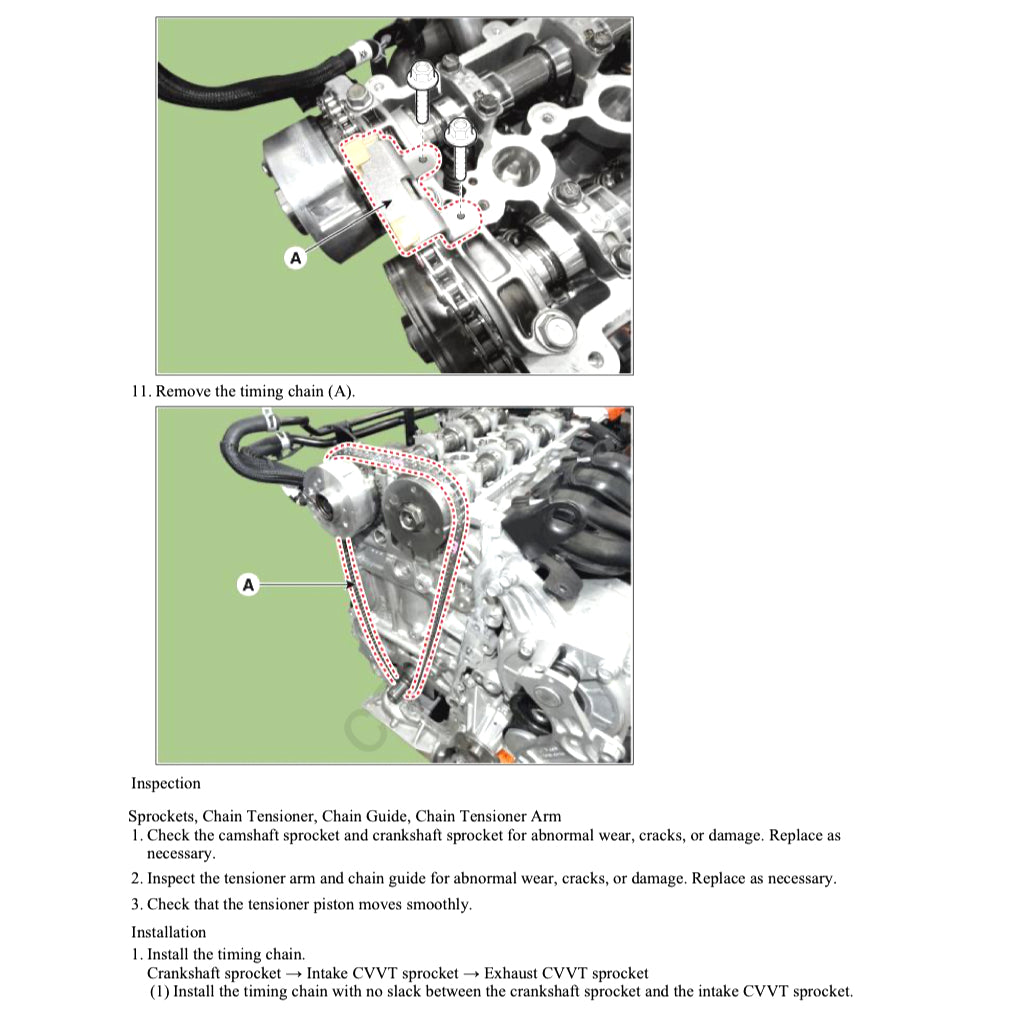 A

11. Remove the timing chain (A).

A

Inspection

Sprockets, Chain Tensioner, Chain Guide, Chain Tensioner Arm
1. Check the camshaft sprocket and crankshaft sprocket for abnormal wear, cracks, or damage. Replace as necessary.

2. Inspect the tensioner arm and chain guide for abnormal wear, cracks, or damage. Replace as necessary.

3. Check that the tensioner piston moves smoothly.

Installation
1. Install the timing chain.
Crankshaft sprocket → Intake CVVT sprocket → Exhaust CVVT sprocket
(1) Install the timing chain with no slack between the crankshaft sprocket and the intake CVVT sprocket.