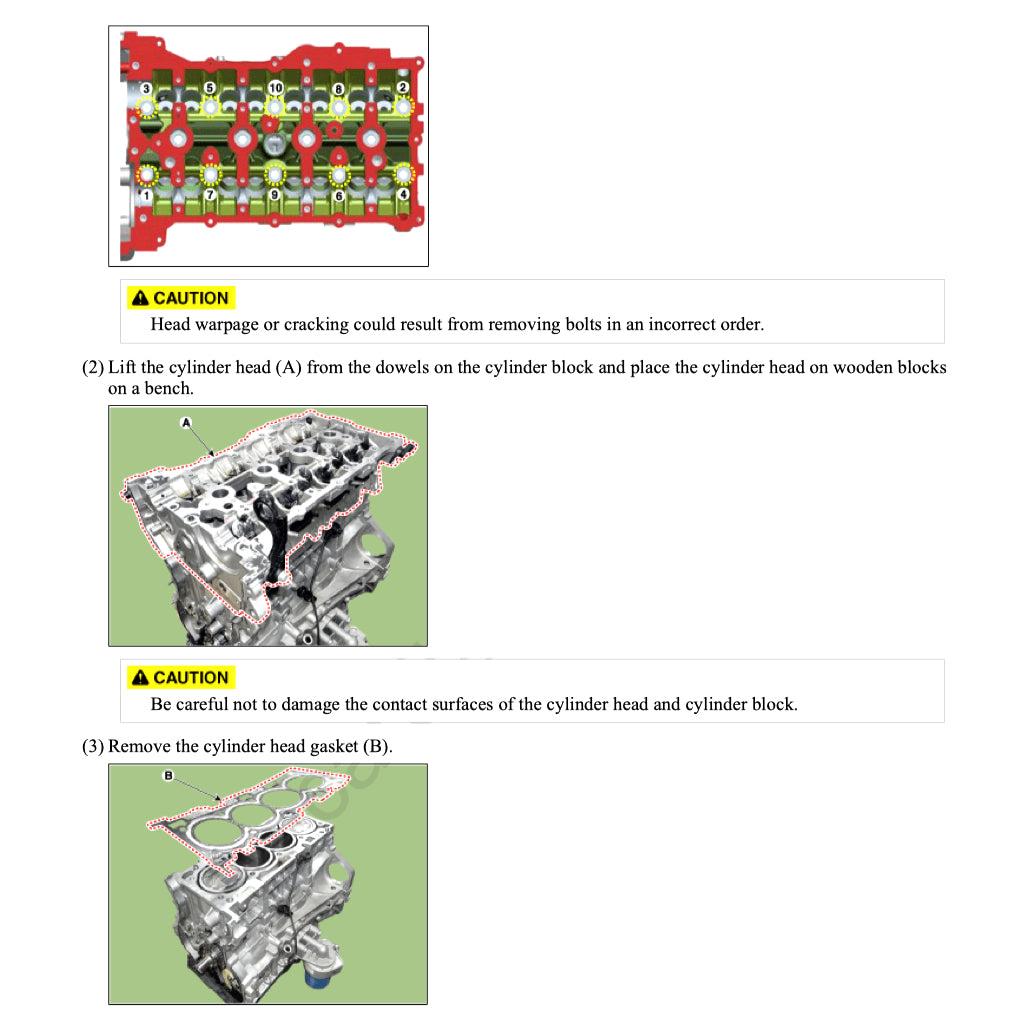 3 5 10 8 2
1 7 9 6 4

CAUTION
Head warpage or cracking could result from removing bolts in an incorrect order.

(2) Lift the cylinder head (A) from the dowels on the cylinder block and place the cylinder head on wooden blocks on a bench.

A

CAUTION
Be careful not to damage the contact surfaces of the cylinder head and cylinder block.

(3) Remove the cylinder head gasket (B).

B