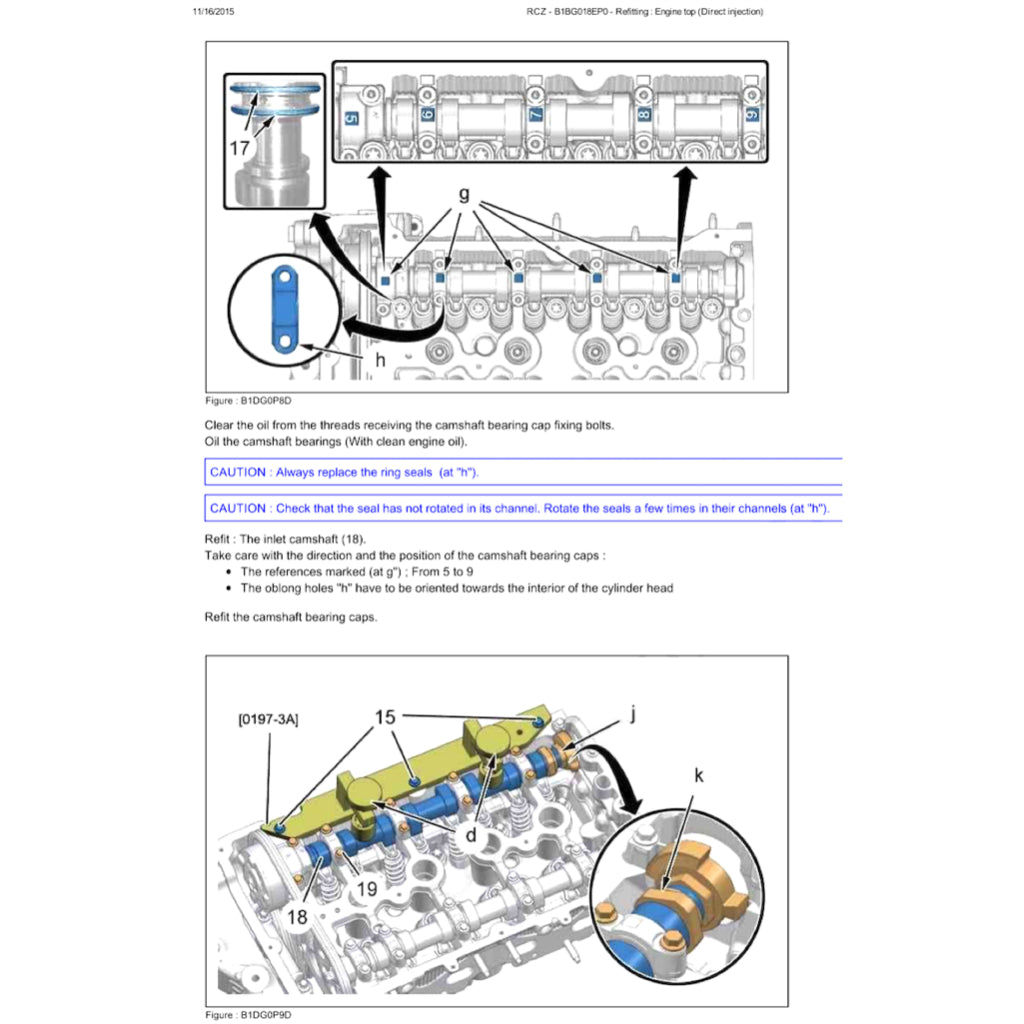 11/16/2015 RCZ - B1BG018EP0 - Refitting : Engine top (Direct injection)

17

5 6 7 8 9

g

h

Figure : B1DG0P8D

Clear the oil from the threads receiving the camshaft bearing cap fixing bolts.
Oil the camshaft bearings (With clean engine oil).

CAUTION : Always replace the ring seals (at "h").

CAUTION : Check that the seal has not rotated in its channel. Rotate the seals a few times in their channels (at "h").

Refit : The inlet camshaft (18).
Take care with the direction and the position of the camshaft bearing caps :
• The references marked (at g") ; From 5 to 9
• The oblong holes "h" have to be oriented towards the interior of the cylinder head

Refit the camshaft bearing caps.

[0197-3A]

15

j

k

d

19

18

Figure : B1DG0P9D