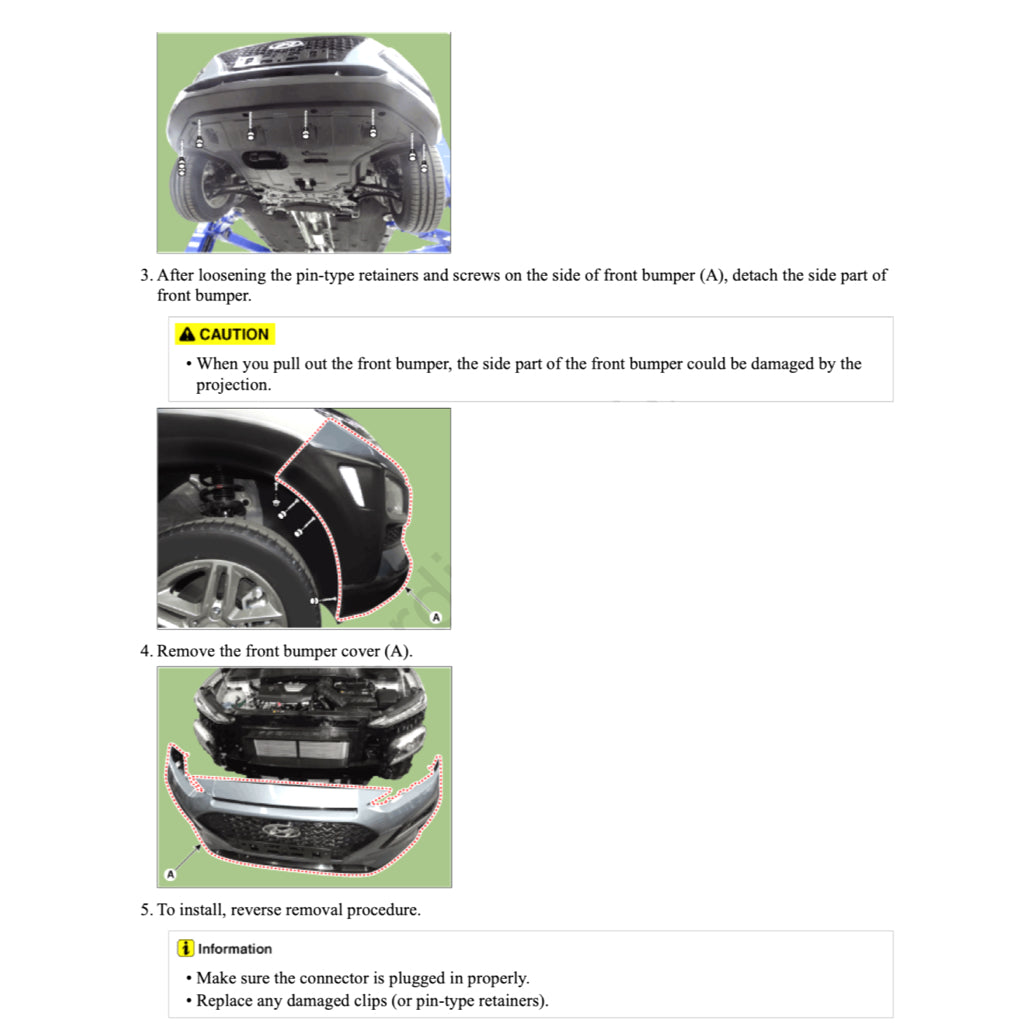 3. After loosening the pin-type retainers and screws on the side of front bumper (A), detach the side part of front bumper.

CAUTION

• When you pull out the front bumper, the side part of the front bumper could be damaged by the projection.

A

4. Remove the front bumper cover (A).

A

5. To install, reverse removal procedure.

Information

• Make sure the connector is plugged in properly.
• Replace any damaged clips (or pin-type retainers).