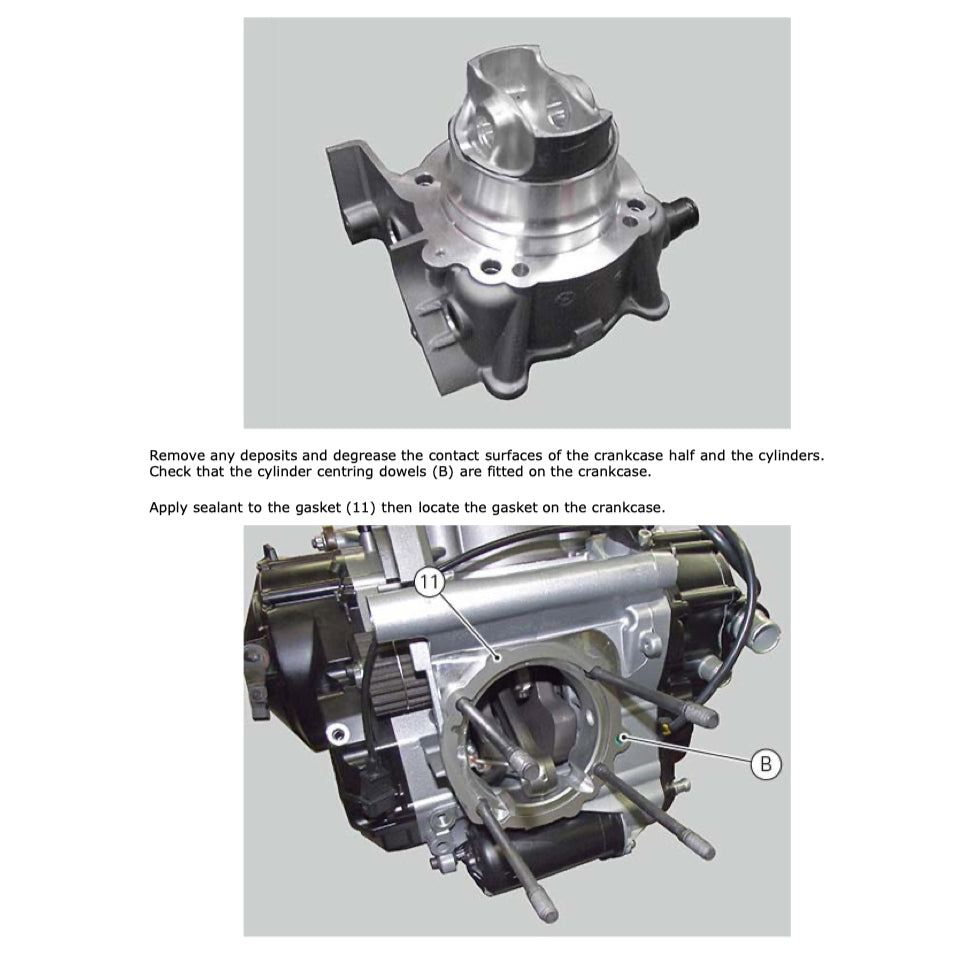 Remove any deposits and degrease the contact surfaces of the crankcase half and the cylinders. Check that the cylinder centring dowels (B) are fitted on the crankcase.

Apply sealant to the gasket (11) then locate the gasket on the crankcase.

11

B