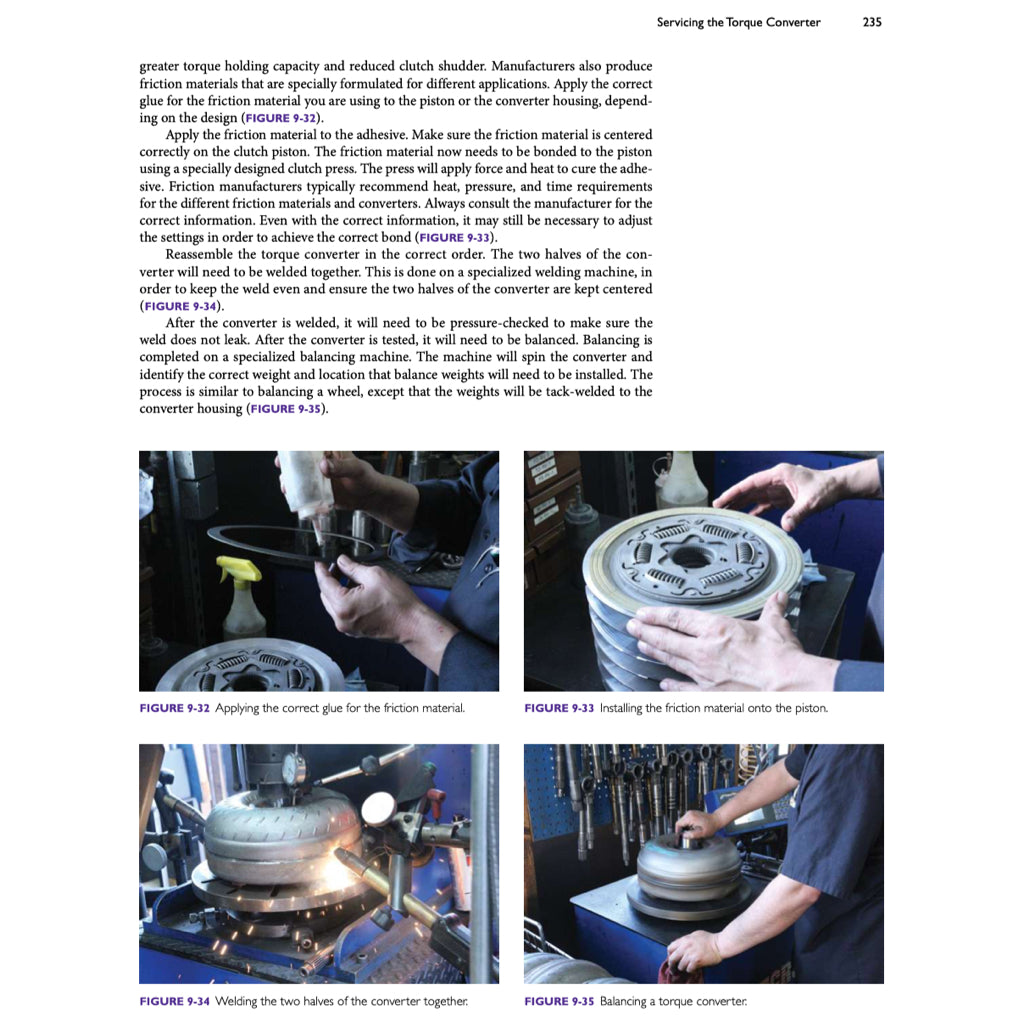 Servicing the Torque Converter 235

greater torque holding capacity and reduced clutch shudder. Manufacturers also produce friction materials that are specially formulated for different applications. Apply the correct glue for the friction material you are using to the piston or the converter housing, depending on the design (FIGURE 9-32).

Apply the friction material to the adhesive. Make sure the friction material is centered correctly on the clutch piston. The friction material now needs to be bonded to the piston using a specially designed clutch press. The press will apply force and heat to cure the adhesive. Friction manufacturers typically recommend heat, pressure, and time requirements for the different friction materials and converters. Always consult the manufacturer for the correct information. Even with the correct information, it may still be necessary to adjust the settings in order to achieve the correct bond (FIGURE 9-33).

Reassemble the torque converter in the correct order. The two halves of the converter will need to be welded together. This is done on a specialized welding machine, in order to keep the weld even and ensure the two halves of the converter are kept centered (FIGURE 9-34).

After the converter is welded, it will need to be pressure-checked to make sure the weld does not leak. After the converter is tested, it will need to be balanced. Balancing is completed on a specialized balancing machine. The machine will spin the converter and identify the correct weight and location that balance weights will need to be installed. The process is similar to balancing a wheel, except that the weights will be tack-welded to the converter housing (FIGURE 9-35).

FIGURE 9-32 Applying the correct glue for the friction material.

FIGURE 9-33 Installing the friction material onto the piston.

FIGURE 9-34 Welding the two halves of the converter together.

FIGURE 9-35 Balancing a torque converter.